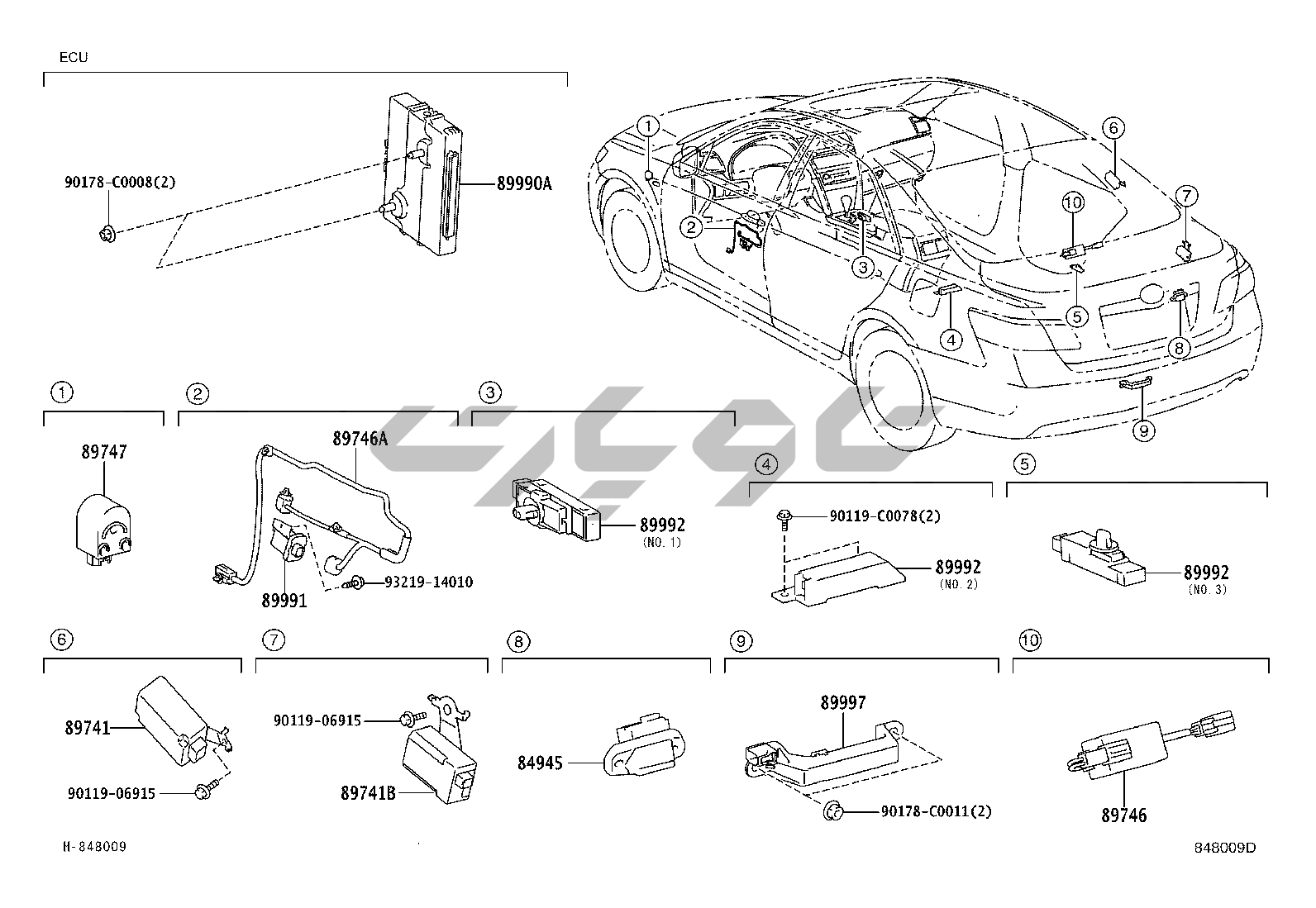 ECU

90178-C0008(2)

89990A

1
2
3
4
5
6
7
8
9
10

1
89747

2
89746A
89991
93219-14010

3
89992
(NO. 1)

4
90119-C0078(2)
89992
(NO. 2)

5
89992
(NO. 3)

6
89741
90119-06915

7
90119-06915
89741B

8
84945

9
89997
90178-C0011(2)

10
89746

H-848009

848009D