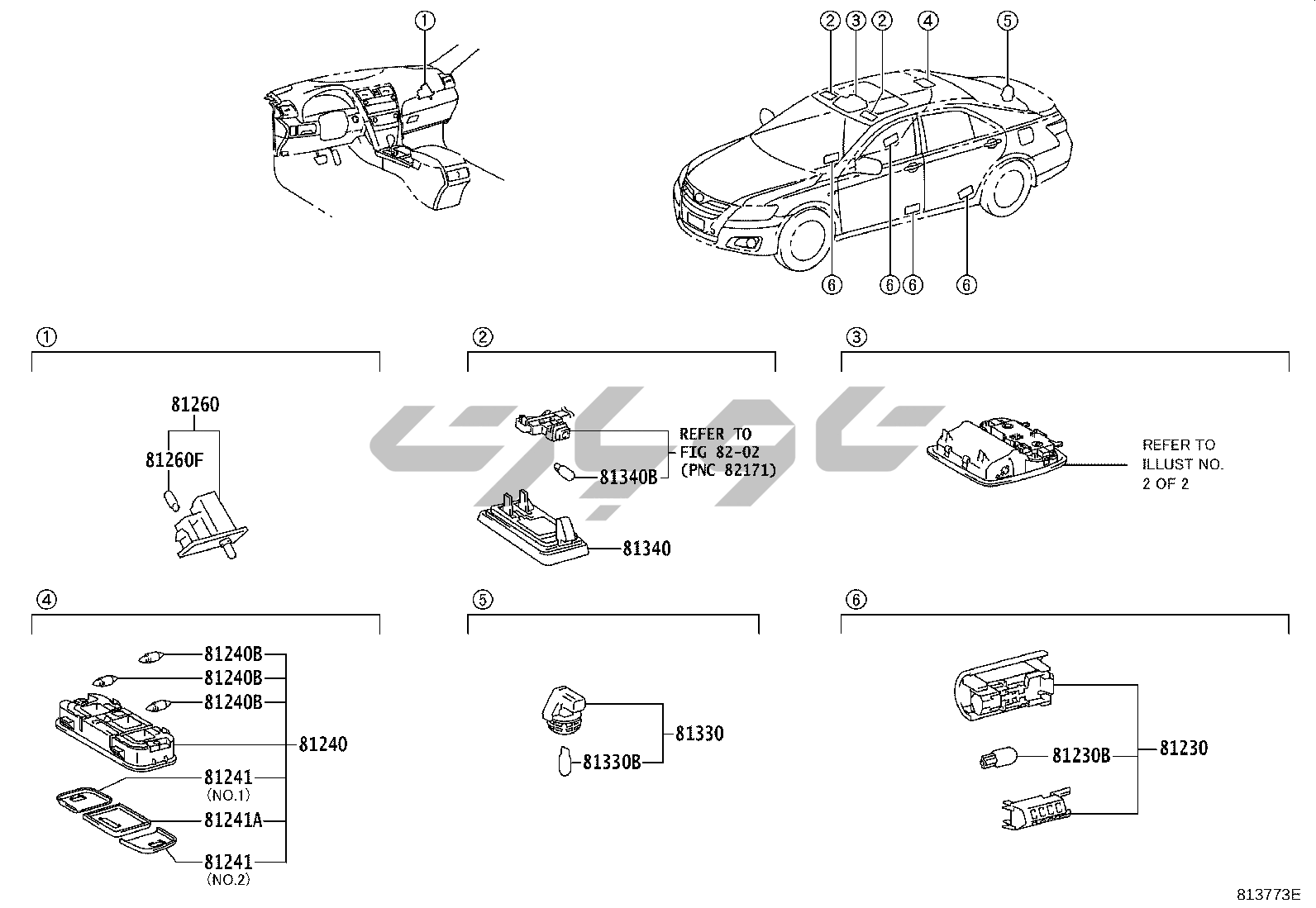 ①
② ③ ② ④ ⑤
⑥ ⑥ ⑥ ⑥

①
81260
81260F

②
REFER TO
FIG 82-02
(PNC 82171)
81340B
81340

③
REFER TO
ILLUST NO.
2 OF 2

④
81240B
81240B
81240B
81240
81241
(NO.1)
81241A
81241
(NO.2)

⑤
81330
81330B

⑥
81230B
81230

813773E