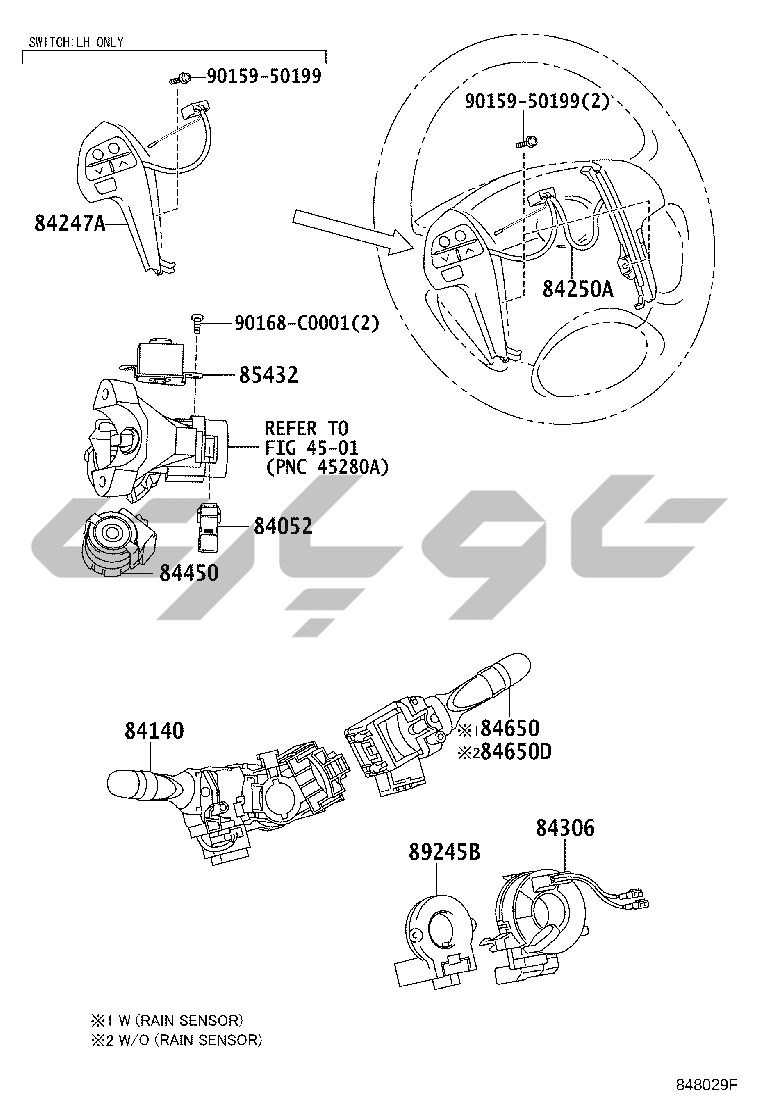 SWITCH:LH ONLY

90159-50199

84247A

90159-50199(2)

84250A

90168-C0001(2)

85432

REFER TO FIG 45-01 (PNC 45280A)

84052

84450

84140

※1 84650
※2 84650D

84306

89245B

※1 W (RAIN SENSOR)
※2 W/O (RAIN SENSOR)

848029F