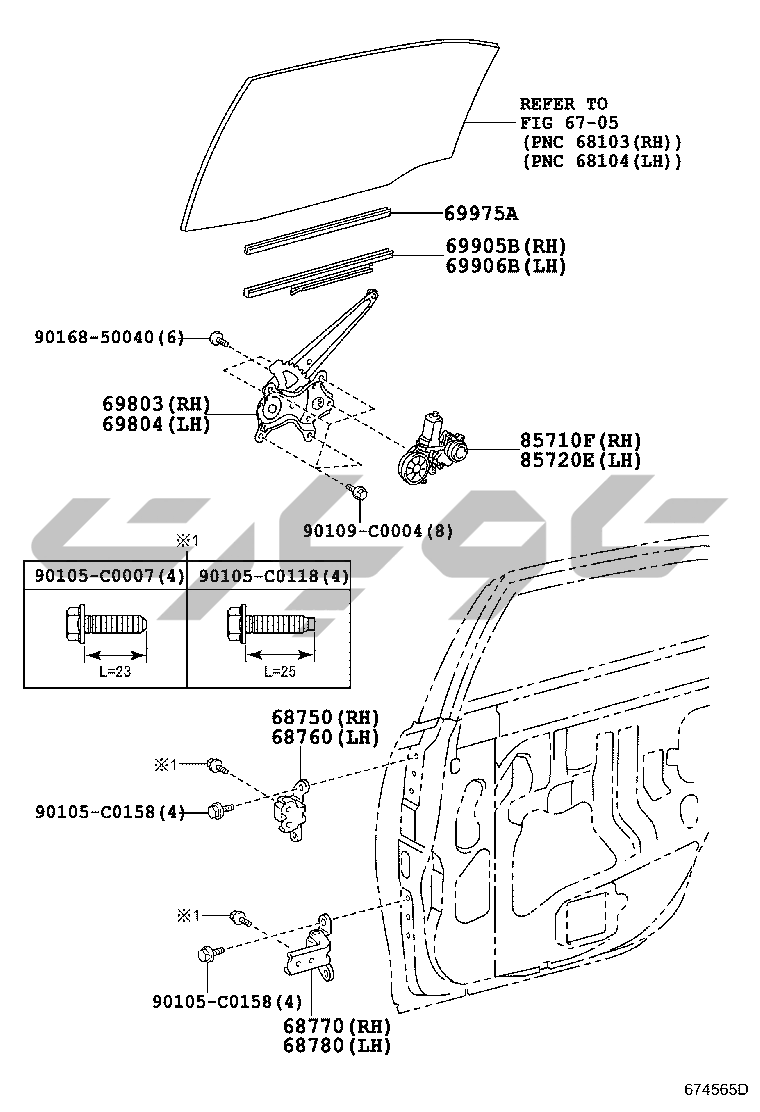 REFER TO
FIG 67-05
(PNC 68103(RH))
(PNC 68104(LH))

69975A

69905B(RH)
69906B(LH)

90168-50040(6)

69803(RH)
69804(LH)

85710F(RH)
85720E(LH)

90109-C0004(8)

※1

| 90105-C0007(4) | 90105-C0118(4) |
|---|---|
| L=23 | L=25 |

68750(RH)
68760(LH)

※1

90105-C0158(4)

※1

90105-C0158(4)

68770(RH)
68780(LH)

674565D