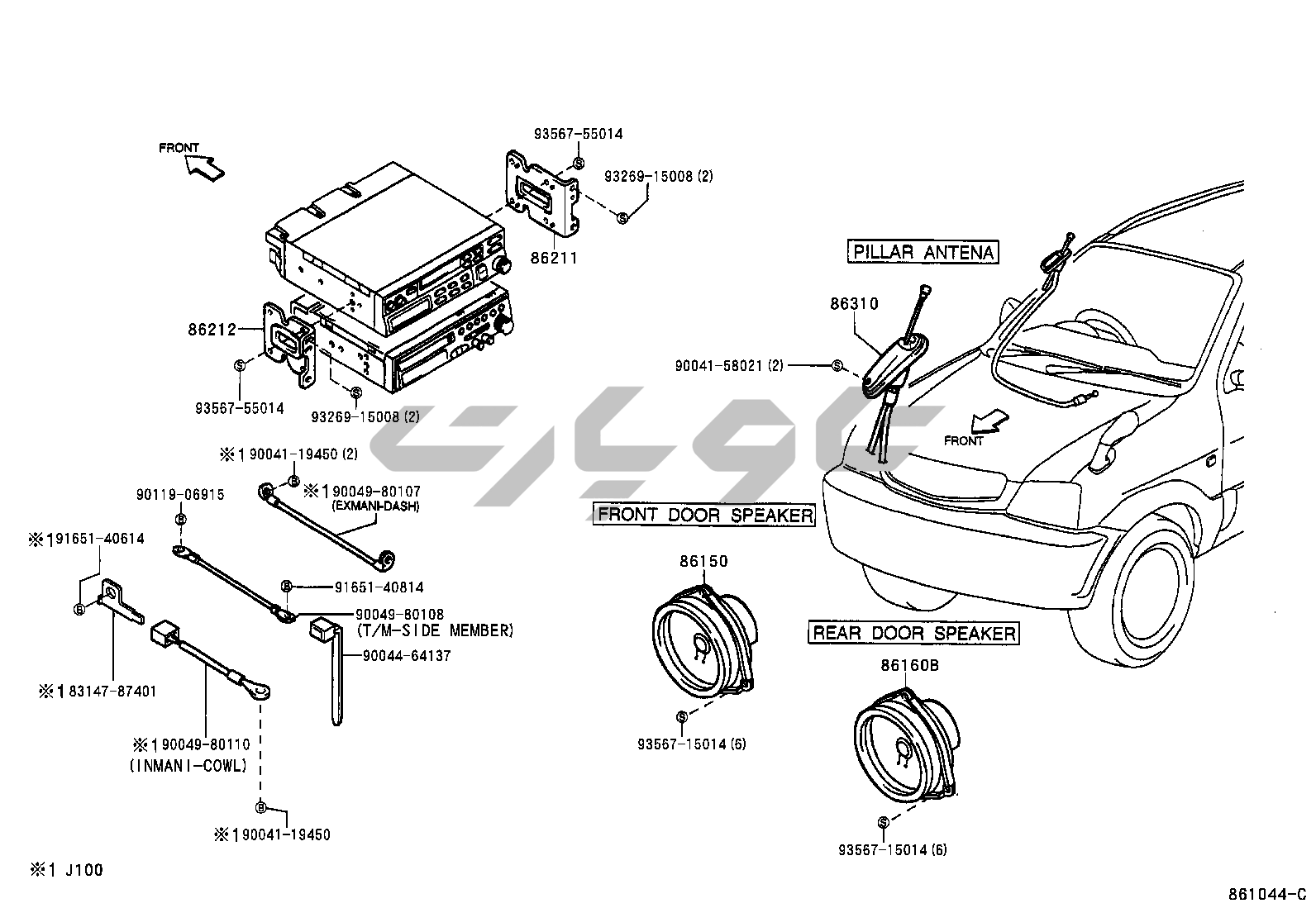 FRONT

93567-55014

93269-15008 (2)

86211

86212

93567-55014

93269-15008 (2)

PILLAR ANTENA

86310

90041-58021 (2)

FRONT

※1 90041-19450 (2)

※1 90049-80107
(EXMANI-DASH)

90119-06915

※1 91651-40614

91651-40814

90049-80108
(T/M-SIDE MEMBER)

90044-64137

※1 83147-87401

※1 90049-80110
(INMANI-COWL)

※1 90041-19450

FRONT DOOR SPEAKER

86150

93567-15014 (6)

REAR DOOR SPEAKER

86160B

93567-15014 (6)

※1 J100

861044-C