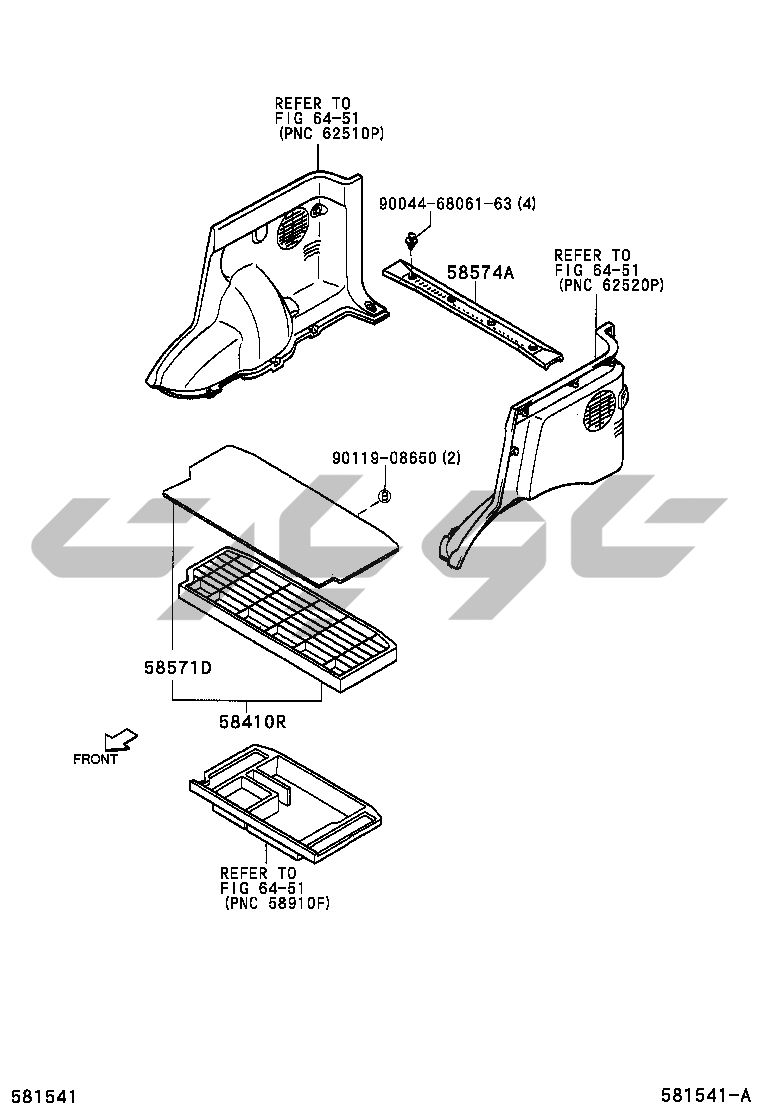 REFER TO
FIG 64-51
(PNC 62510P)

90044-68061-63 (4)

58574A

REFER TO
FIG 64-51
(PNC 62520P)

90119-08650 (2)

58571D

58410R

FRONT

REFER TO
FIG 64-51
(PNC 58910F)

581541

581541-A