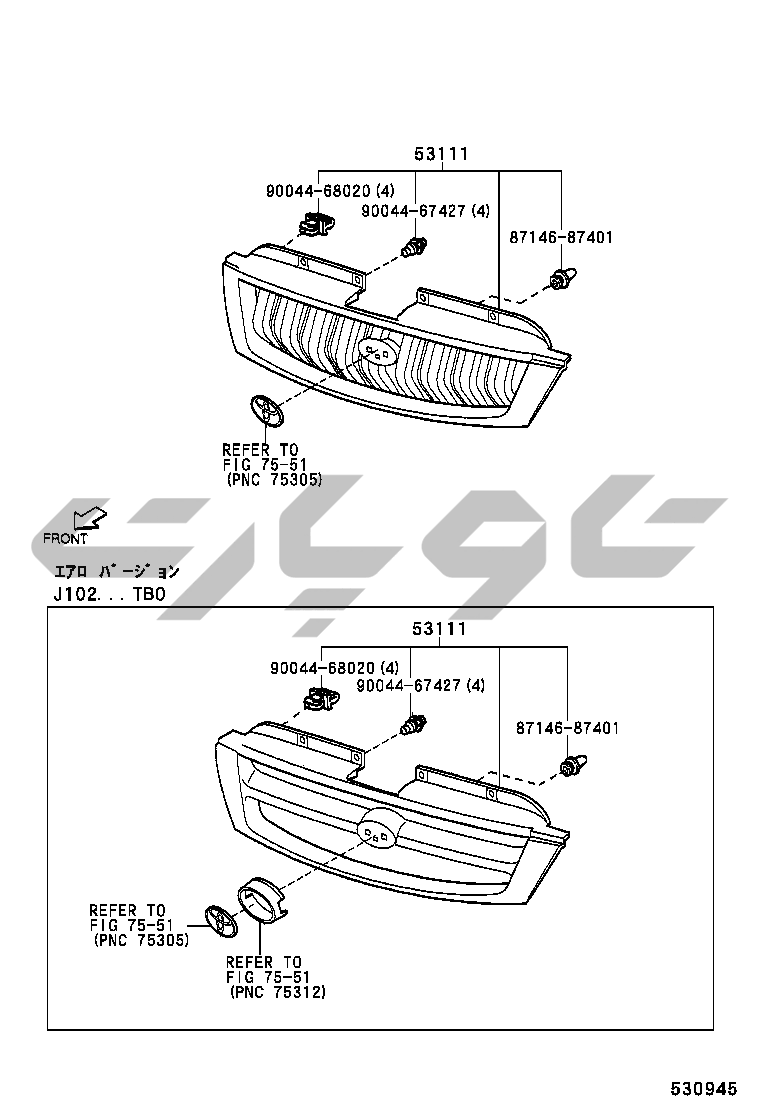 53111
90044-68020 (4)
90044-67427 (4)
87146-87401
REFER TO
FIG 75-51
(PNC 75305)
FRONT
エアロ バージョン
J102...TB0
53111
90044-68020 (4)
90044-67427 (4)
87146-87401
REFER TO
FIG 75-51
(PNC 75305)
REFER TO
FIG 75-51
(PNC 75312)
530945