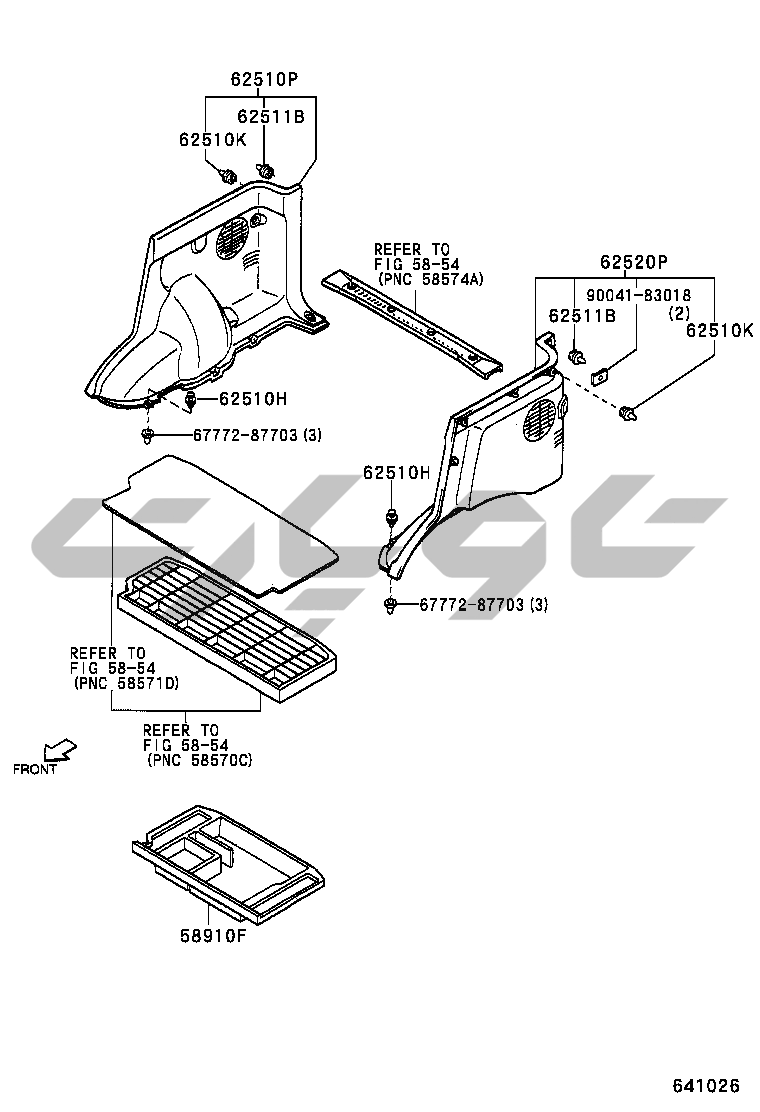 62510P
62511B
62510K
REFER TO
FIG 58-54
(PNC 58574A)
62520P
90041-83018
(2)
62511B
62510K
62510H
67772-87703 (3)
62510H
67772-87703 (3)
REFER TO
FIG 58-54
(PNC 58571D)
REFER TO
FIG 58-54
(PNC 58570C)
FRONT
58910F
641026