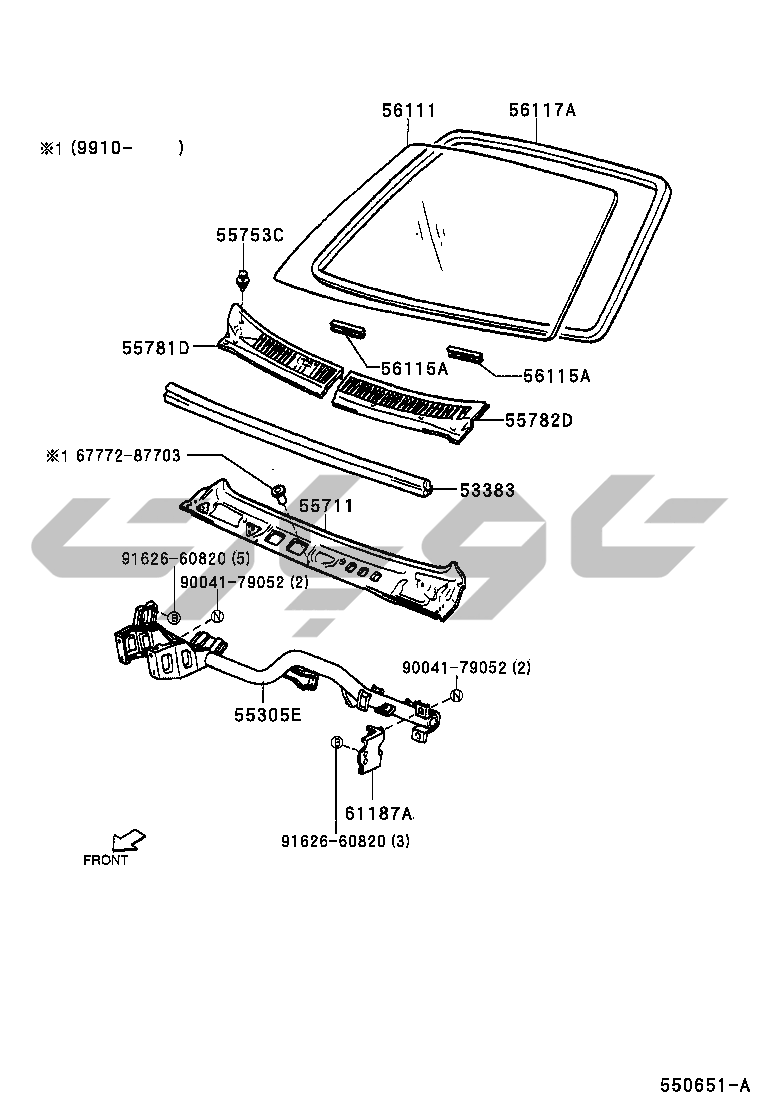 ※1 (9910-　　)

56111
56117A
55753C
55781D
56115A
56115A
55782D
※1 67772-87703
53383
55711
91626-60820 (5)
90041-79052 (2)
B
N
90041-79052 (2)
N
55305E
B
61187A
91626-60820 (3)
FRONT

550651-A