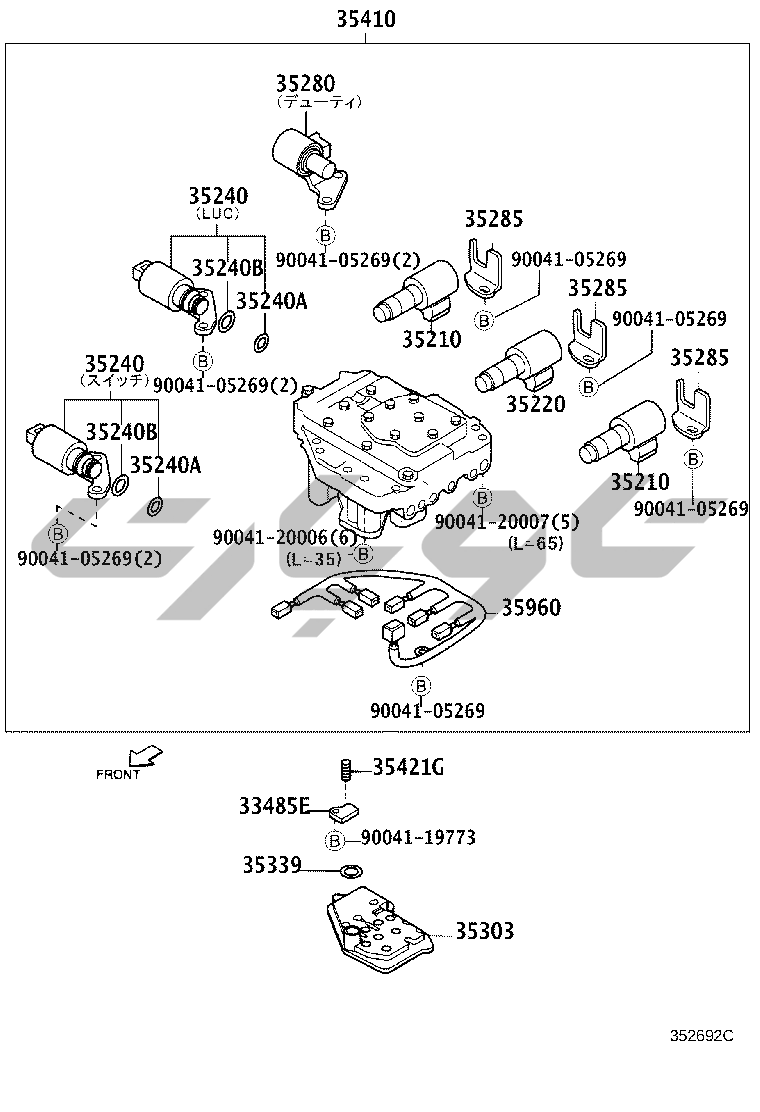 35410

35280
(デューティ)

B
90041-05269(2)

35240
(LUC)
35240B
35240A

B
90041-05269(2)

35285
90041-05269
B
35210

35285
90041-05269
B
35220

35285
B
35210
90041-05269

35240
(スイッチ)
35240B
35240A

B
90041-05269(2)

B
90041-20007(5)
(L=65)

90041-20006(6)
(L=35)
B

35960

B
90041-05269

FRONT

35421G
33485E
B
90041-19773
35339
35303

352692C