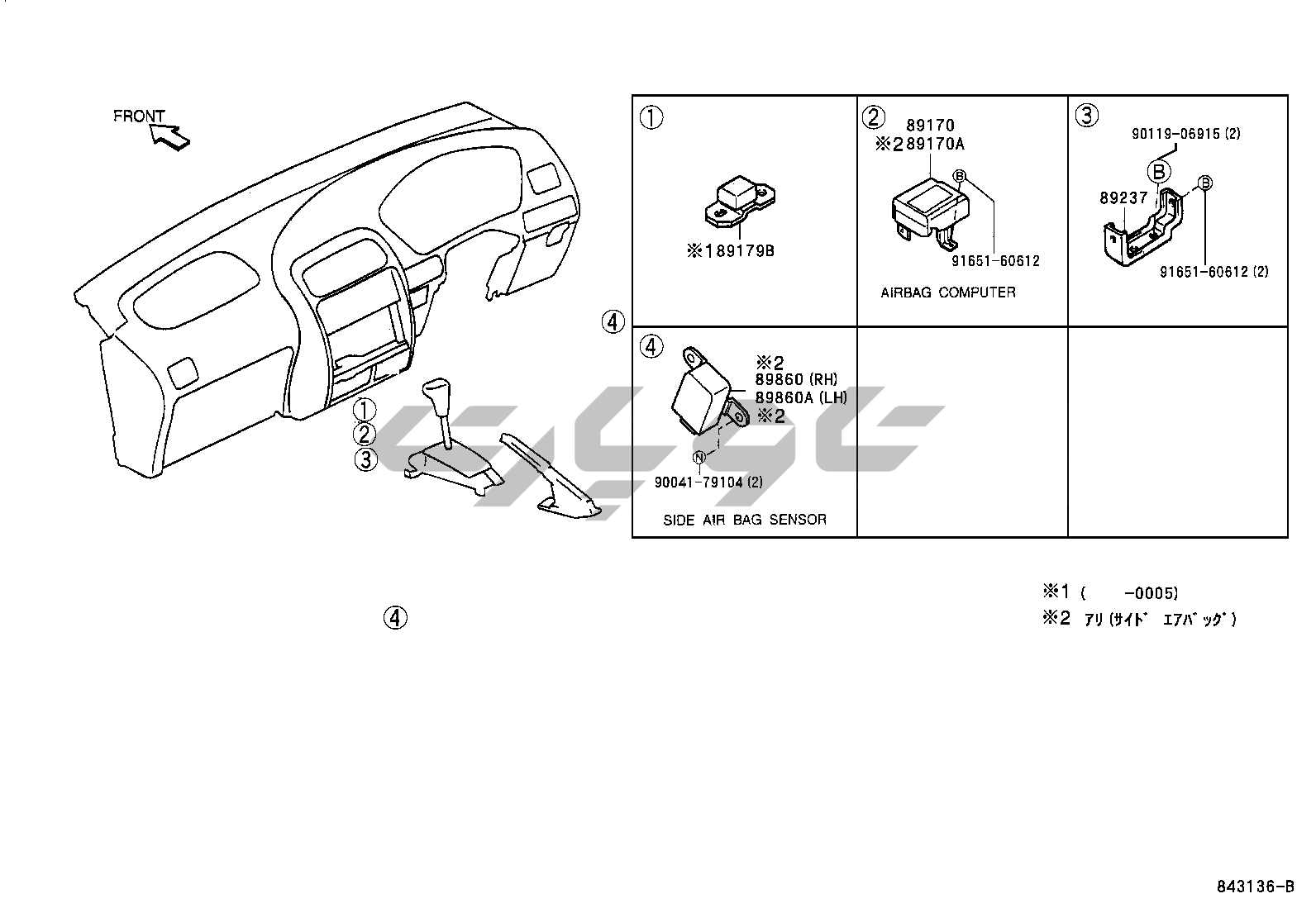 FRONT

①
②
③

④

④

①
※1 89179B

②
89170
※2 89170A
B
91651-60612
AIRBAG COMPUTER

③
90119-06915 (2)
B
89237
B
91651-60612 (2)

④
※2
89860 (RH)
89860A (LH)
※2
N
90041-79104 (2)
SIDE AIR BAG SENSOR

※1 (　　-0005)
※2 アリ (サイド エアバッグ)

843136-B