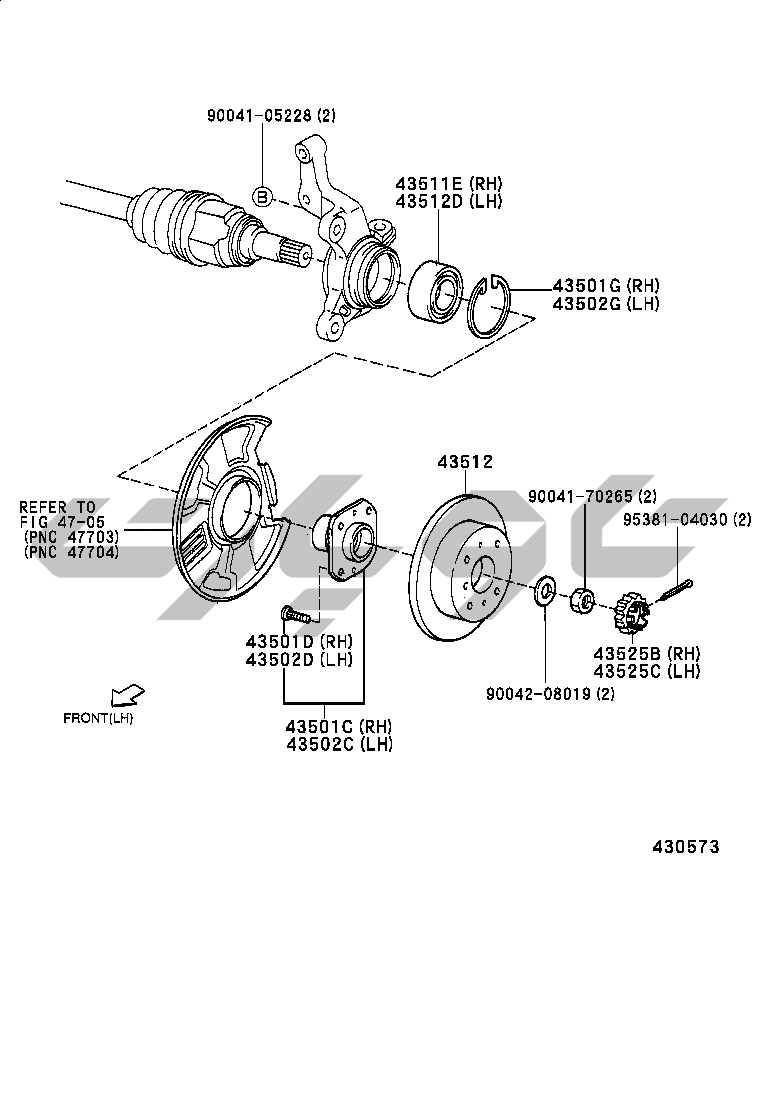 90041-05228 (2)

B

43511E (RH)
43512D (LH)

43501G (RH)
43502G (LH)

43512

90041-70265 (2)

95381-04030 (2)

REFER TO
FIG 47-05
(PNC 47703)
(PNC 47704)

43501D (RH)
43502D (LH)

43525B (RH)
43525C (LH)

90042-08019 (2)

FRONT(LH)

43501C (RH)
43502C (LH)

430573