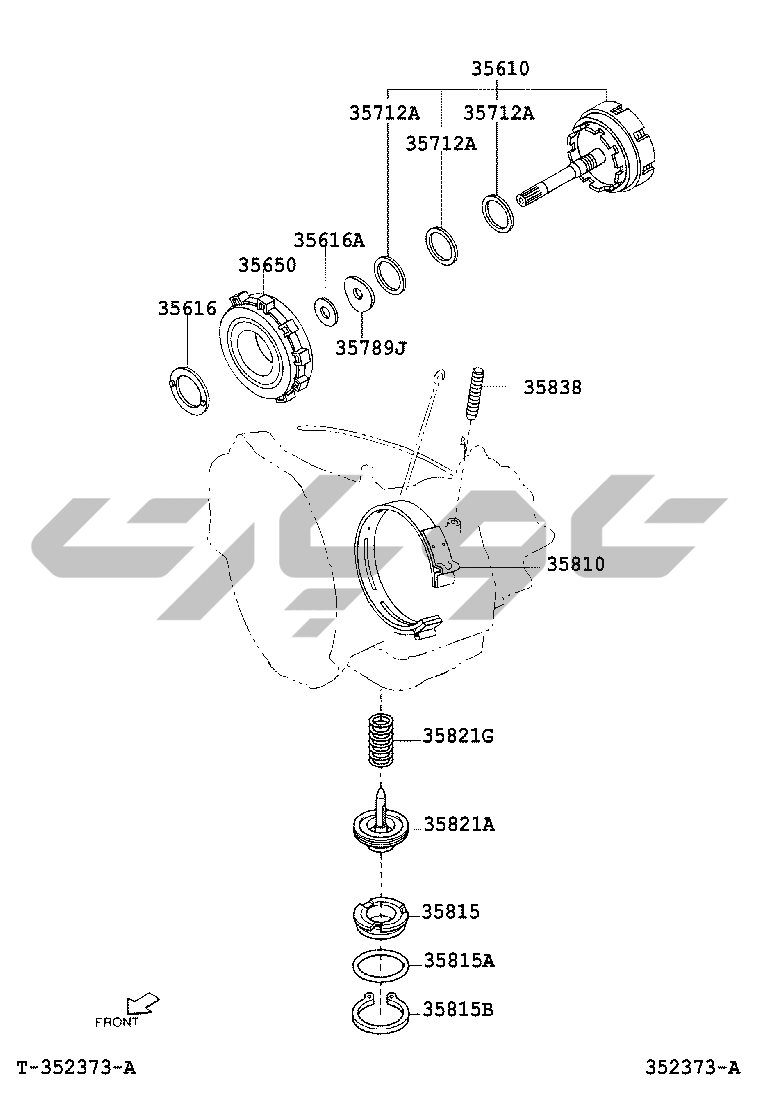 35610
35712A
35712A
35712A
35616A
35650
35616
35789J
35838
35810
35821G
35821A
35815
35815A
35815B
FRONT
T-352373-A
352373-A