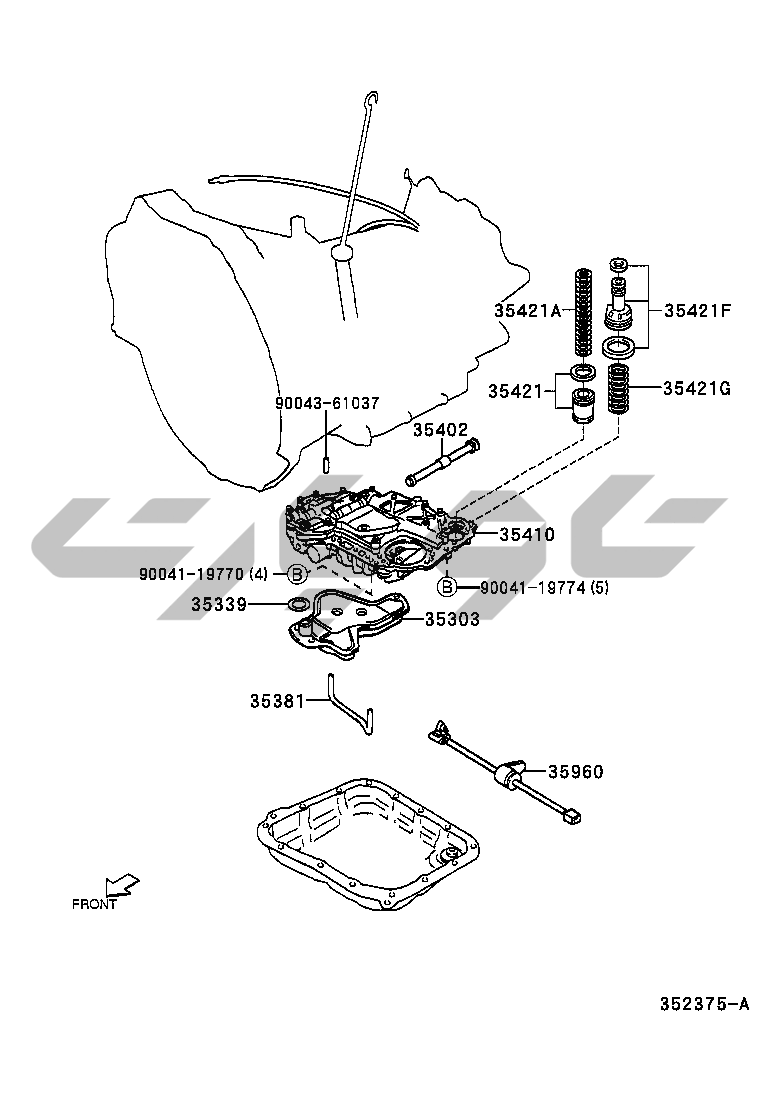 35421A
35421F
35421
35421G
90043-61037
35402
35410
90041-19770 (4)
B
B
90041-19774 (5)
35339
35303
35381
35960
FRONT
352375-A