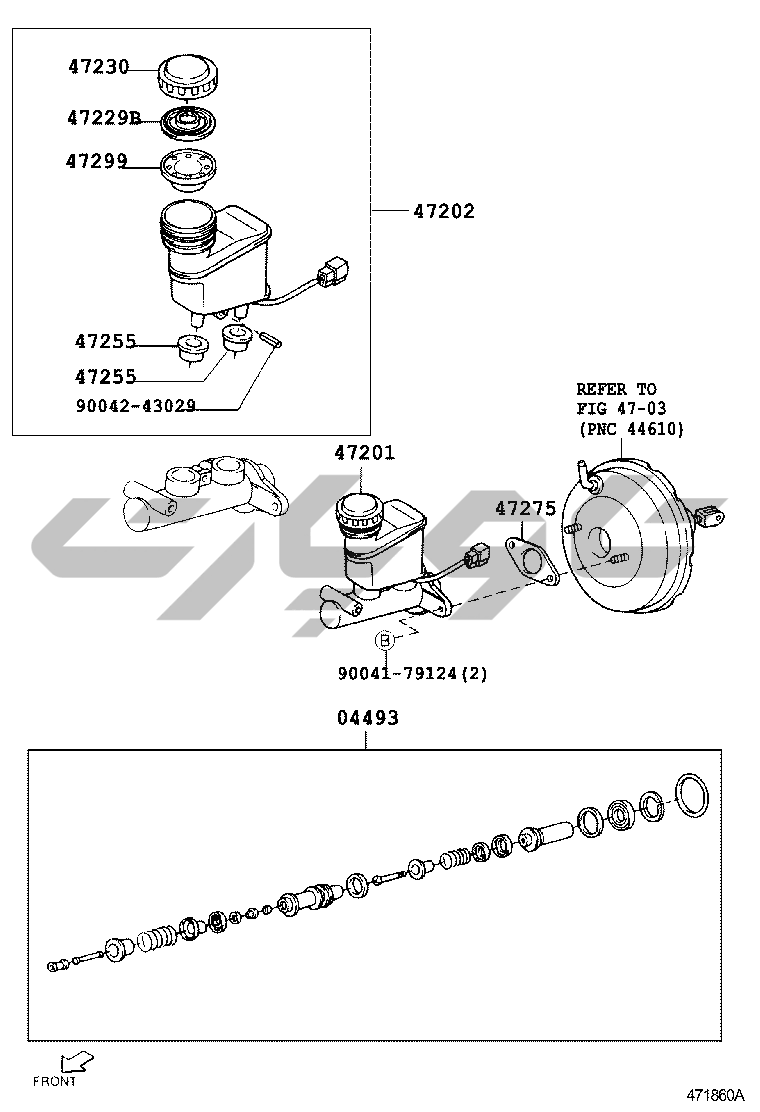 47230
47229B
47299
47202
47255
47255
90042-43029
REFER TO
FIG 47-03
(PNC 44610)
47201
47275
B
90041-79124(2)
04493
FRONT
471860A