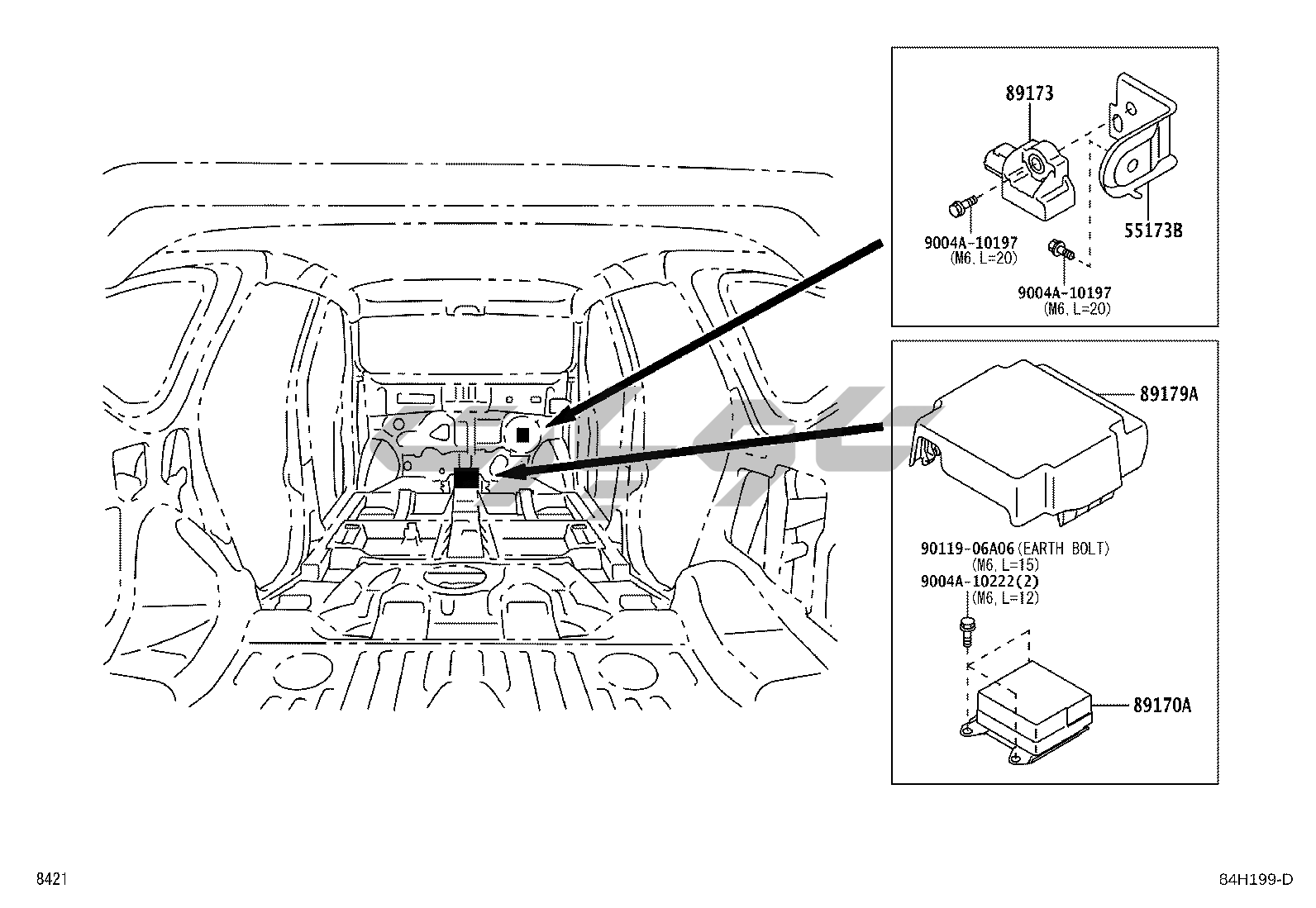 89173

55173B

9004A-10197
(M6, L=20)

9004A-10197
(M6, L=20)

89179A

90119-06A06 (EARTH BOLT)
(M6, L=15)
9004A-10222(2)
(M6, L=12)

89170A

8421

84H199-D