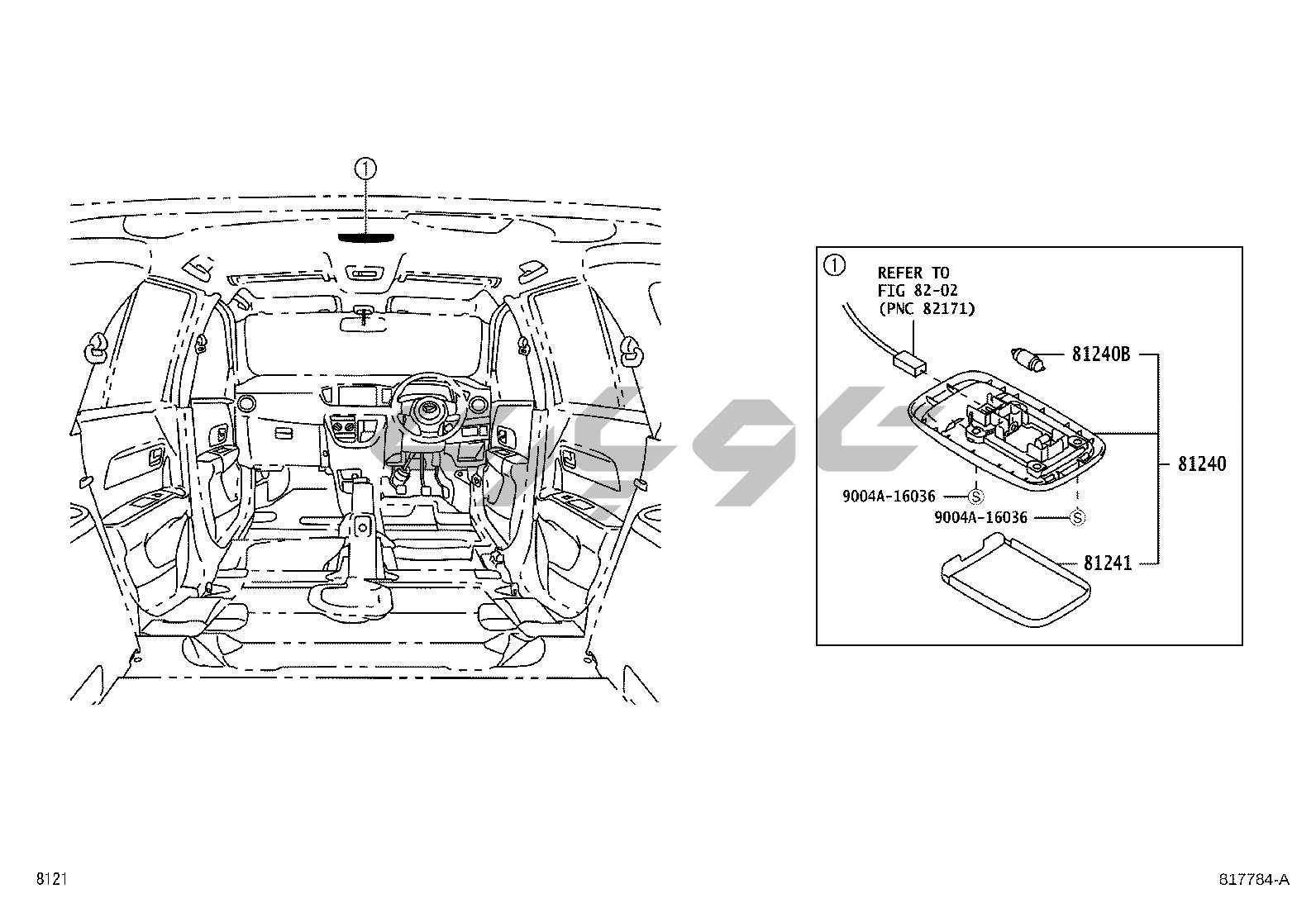 ①

①
REFER TO
FIG 82-02
(PNC 82171)

81240B

81240

9004A-16036 Ⓢ

9004A-16036 Ⓢ

81241

8121

817784-A