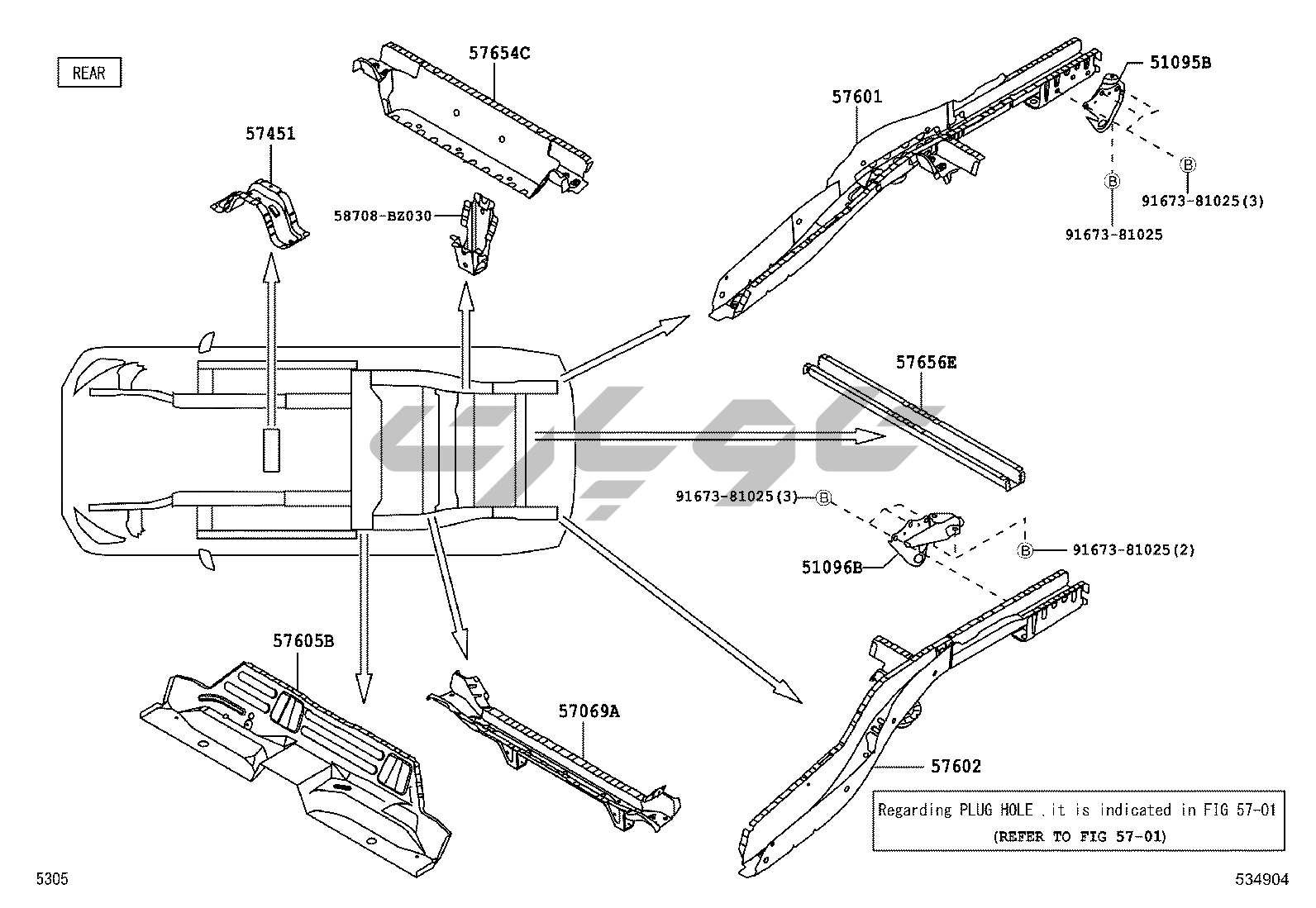 REAR

57654C

57451

58708-BZ030

57601

51095B

B

B

91673-81025(3)

91673-81025

57656E

91673-81025(3) B

B 91673-81025(2)

51096B

57605B

57069A

57602

Regarding PLUG HOLE ,it is indicated in FIG 57-01
(REFER TO FIG 57-01)

5305

534904