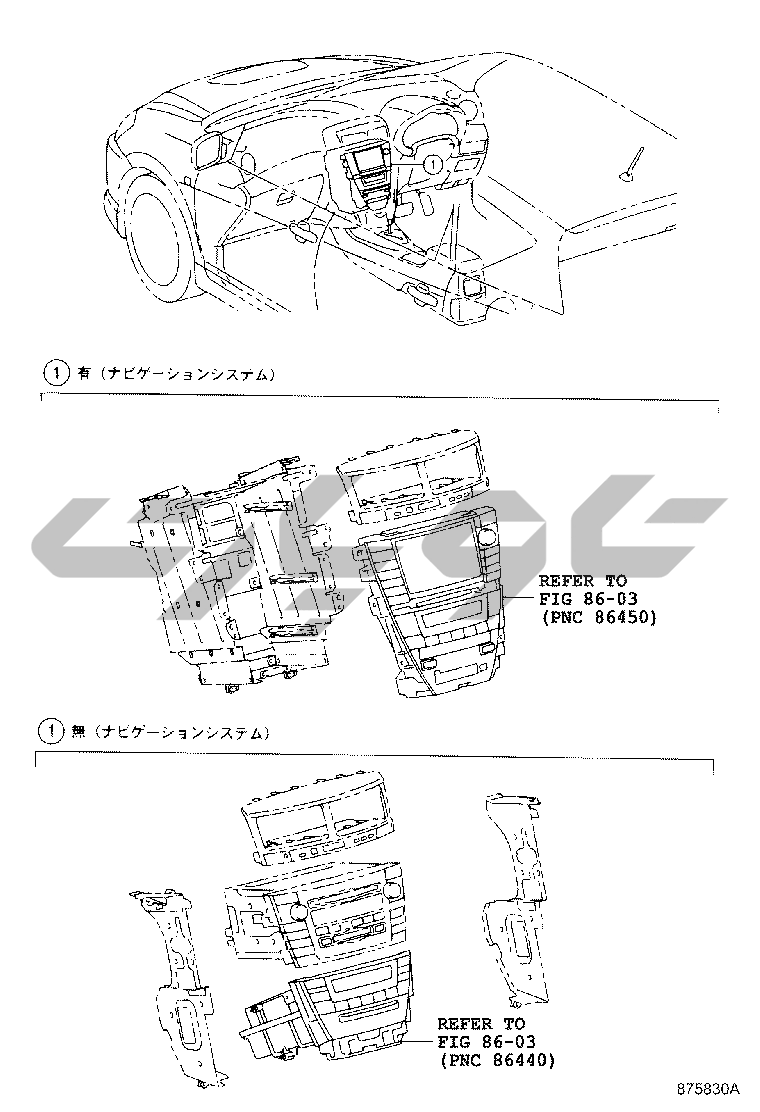 1

1 有（ナビゲーションシステム）

REFER TO FIG 86-03 (PNC 86450)

1 無（ナビゲーションシステム）

REFER TO FIG 86-03 (PNC 86440)

875830A