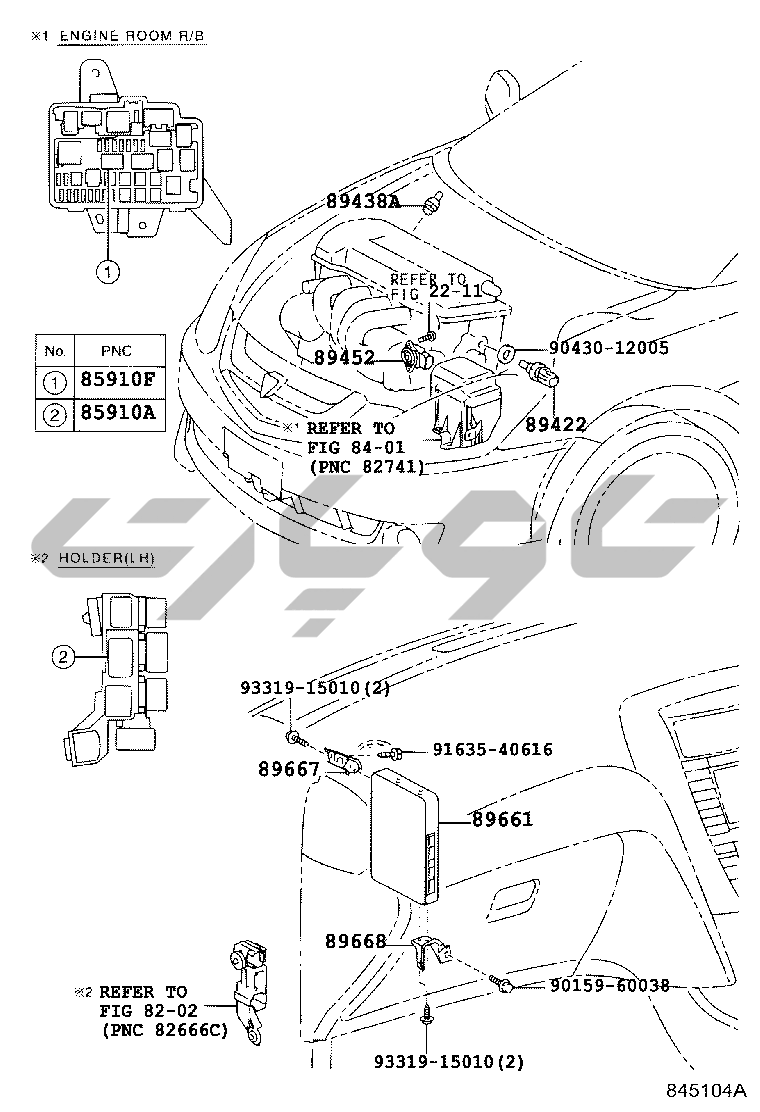 ※1 ENGINE ROOM R/B

①

| No. | PNC |
|---|---|
| ① | 85910F |
| ② | 85910A |

89438A

REFER TO FIG 22-11

89452

90430-12005

89422

※1 REFER TO FIG 84-01 (PNC 82741)

※2 HOLDER(LH)

②

93319-15010(2)

91635-40616

89667

89661

89668

90159-60038

※2 REFER TO FIG 82-02 (PNC 82666C)

93319-15010(2)

845104A