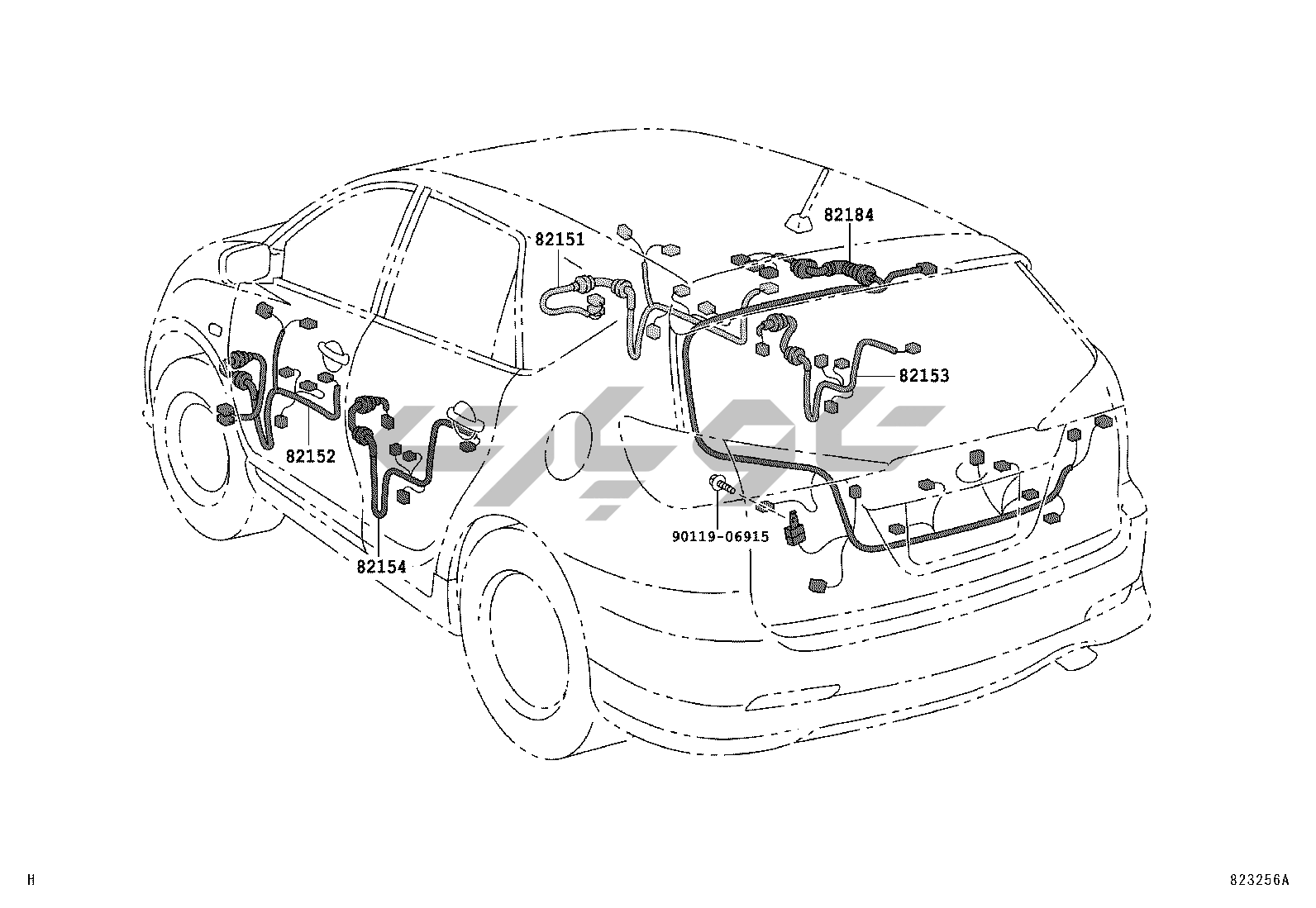 82184

82151

82153

82152

90119-06915

82154

H

823256A