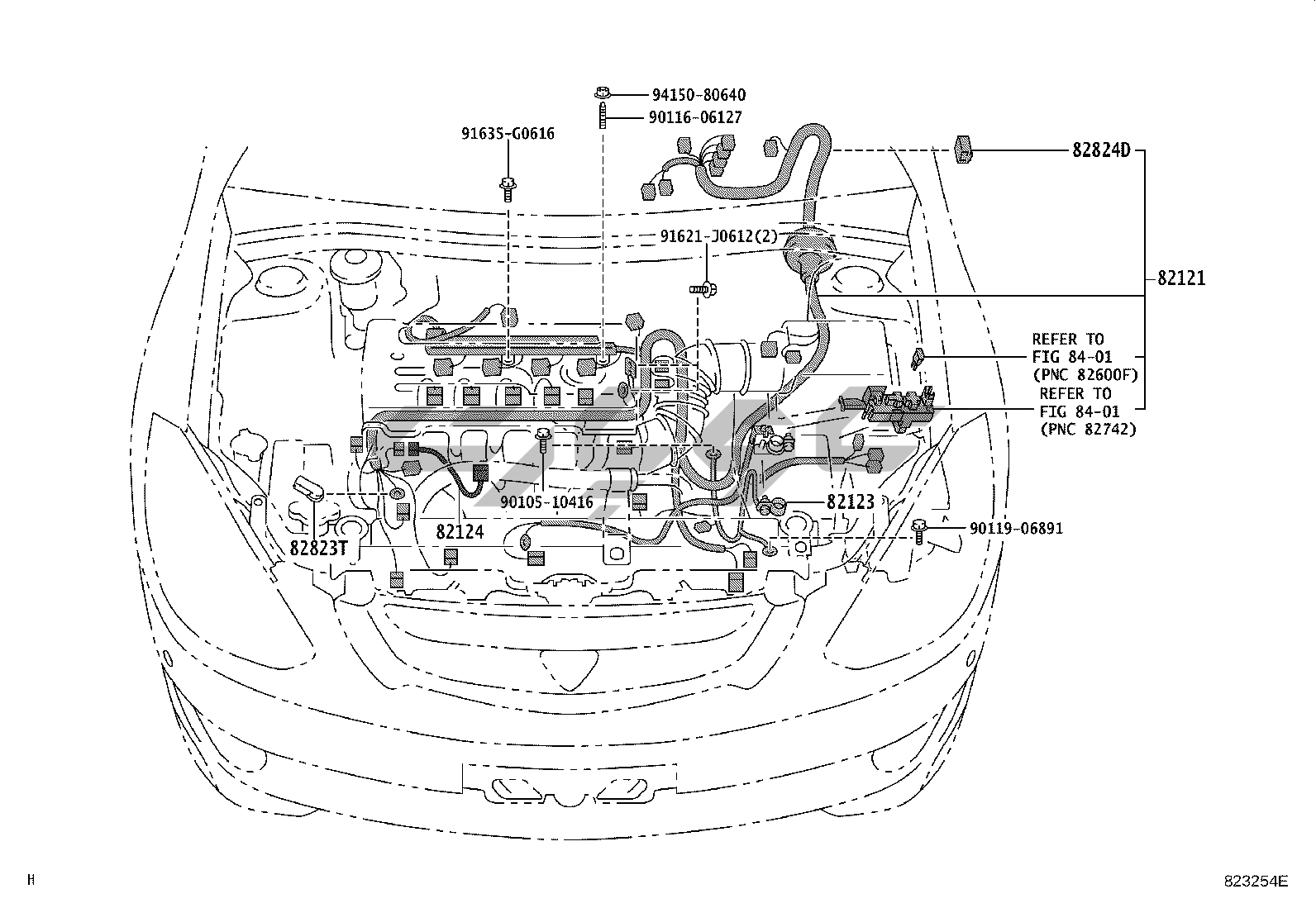 94150-80640
90116-06127
91635-G0616
82824D
91621-J0612(2)
82121
REFER TO
FIG 84-01
(PNC 82600F)
REFER TO
FIG 84-01
(PNC 82742)
90105-10416
82123
82124
82823T
90119-06891
H
823254E