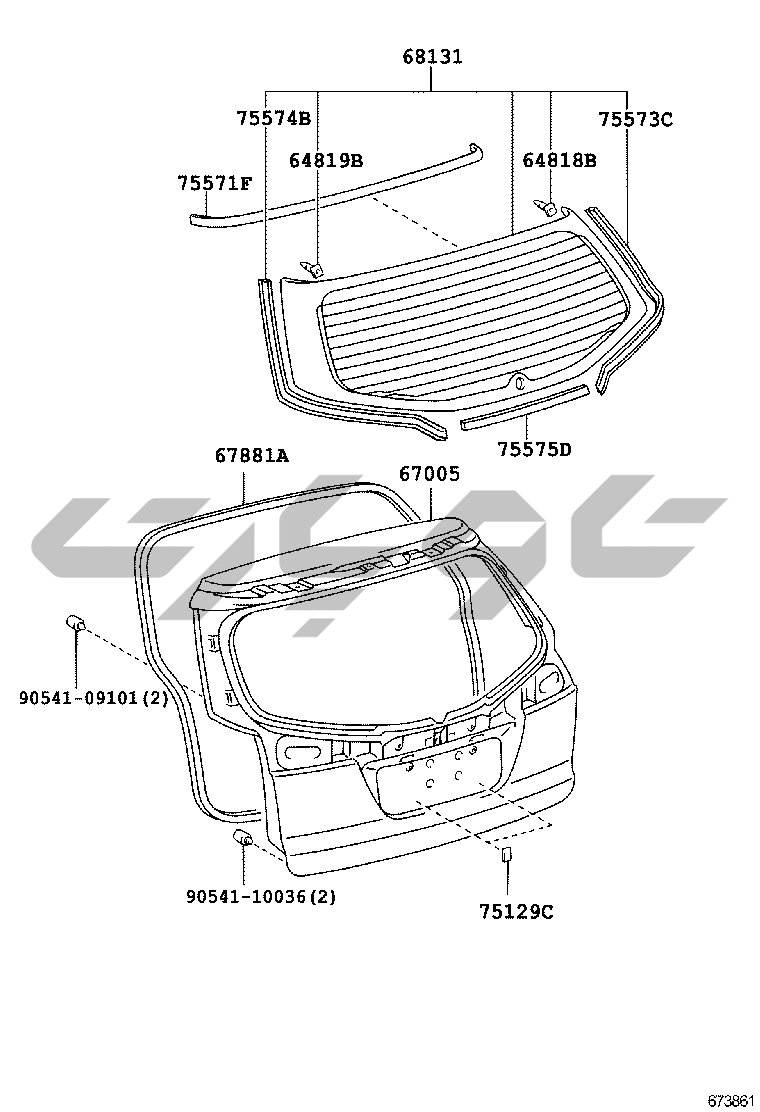 68131
75574B
75573C
64819B
64818B
75571F
75575D
67881A
67005
90541-09101(2)
90541-10036(2)
75129C
673861