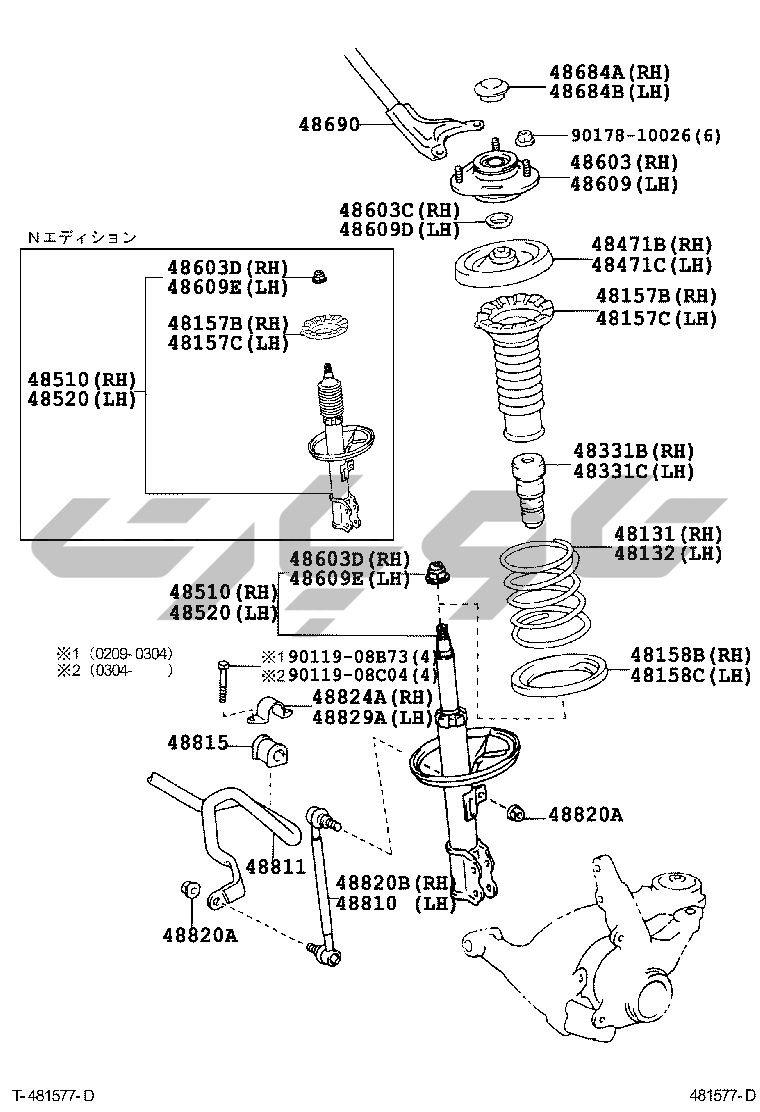 48684A(RH)
48684B(LH)

48690

90178-10026(6)

48603(RH)
48609(LH)

48603C(RH)
48609D(LH)

Nエディション

48603D(RH)
48609E(LH)

48157B(RH)
48157C(LH)

48510(RH)
48520(LH)

48471B(RH)
48471C(LH)

48157B(RH)
48157C(LH)

48331B(RH)
48331C(LH)

48131(RH)
48132(LH)

48603D(RH)
48609E(LH)

48510(RH)
48520(LH)

※1 (0209-0304)
※2 (0304- )

※190119-08B73(4)
※290119-08C04(4)

48824A(RH)
48829A(LH)

48158B(RH)
48158C(LH)

48815

48820A

48811

48820B(RH)
48810 (LH)

48820A

T-481577-D

481577-D