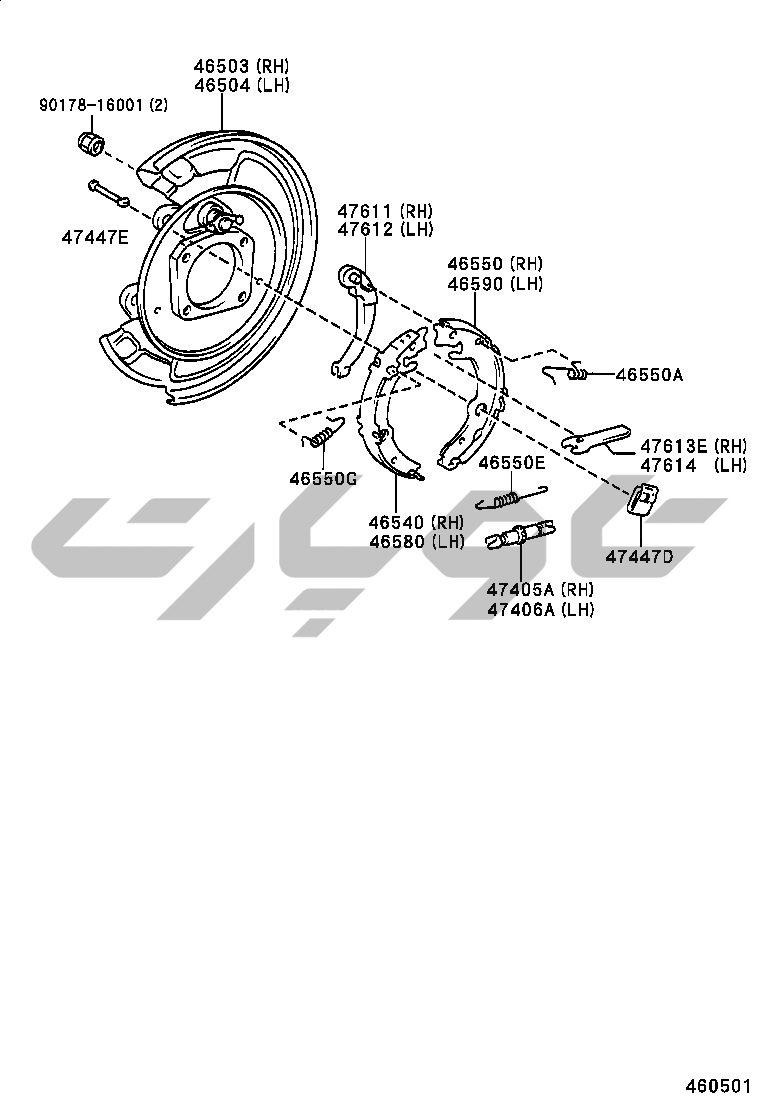 46503 (RH)
46504 (LH)

90178-16001 (2)

47447E

47611 (RH)
47612 (LH)

46550 (RH)
46590 (LH)

46550A

47613E (RH)
47614 (LH)

46550G

46550E

46540 (RH)
46580 (LH)

47447D

47405A (RH)
47406A (LH)

460501