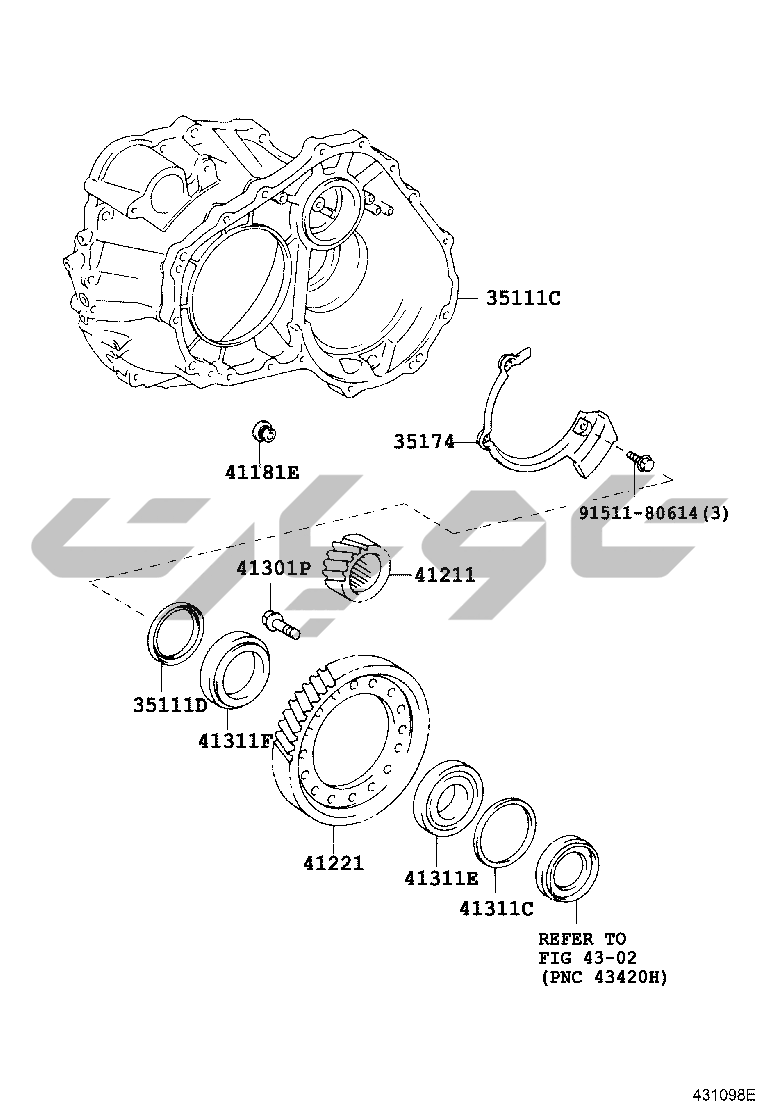 35111C

35174

41181E

91511-80614(3)

41301P

41211

35111D

41311F

41221

41311E

41311C

REFER TO
FIG 43-02
(PNC 43420H)

431098E