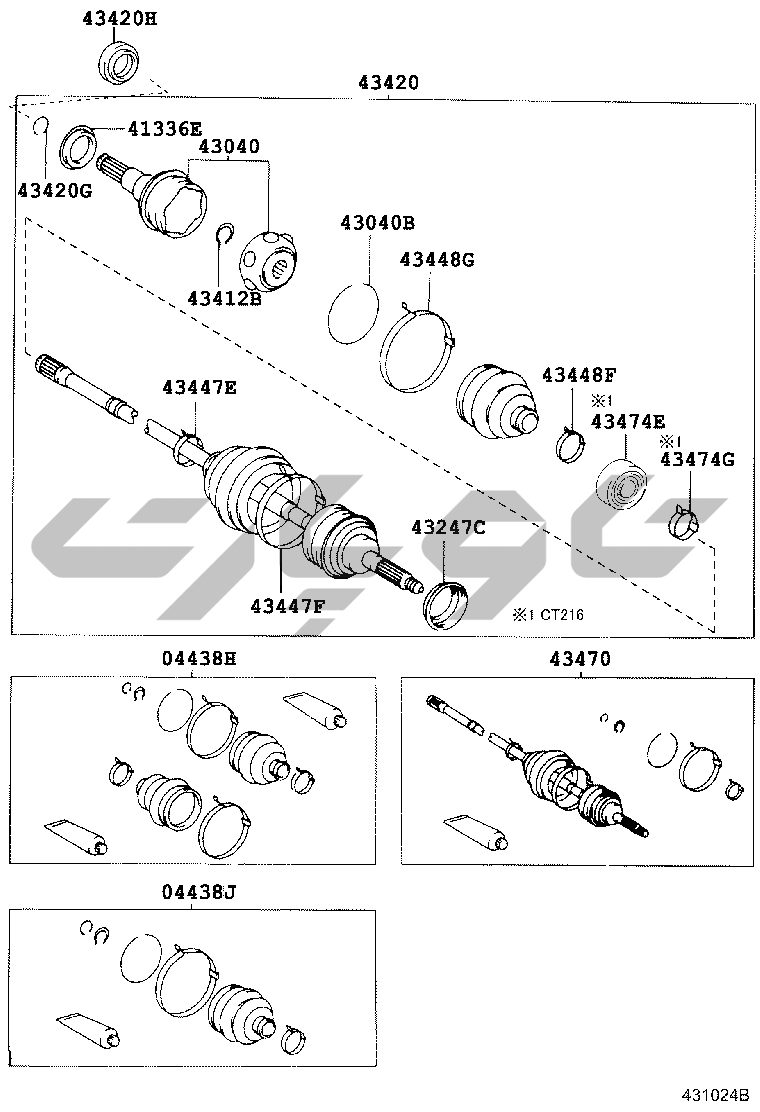 43420H

43420

41336E

43040

43420G

43412B

43040B

43448G

43447E

43448F

※1
43474E

※1
43474G

43247C

43447F

※1 CT216

04438H

43470

04438J

431024B