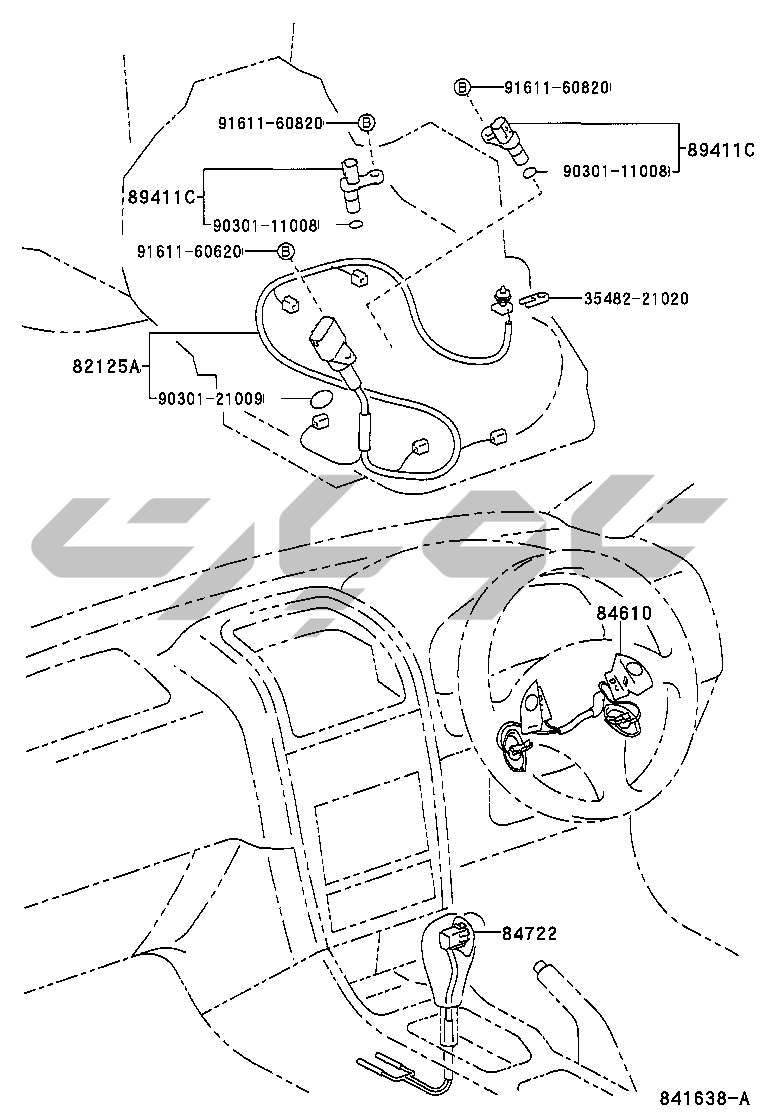 B 91611-60820
91611-60820 B
89411C
90301-11008
89411C
90301-11008
91611-60620 B
35482-21020
82125A
90301-21009
84610
84722
841638-A