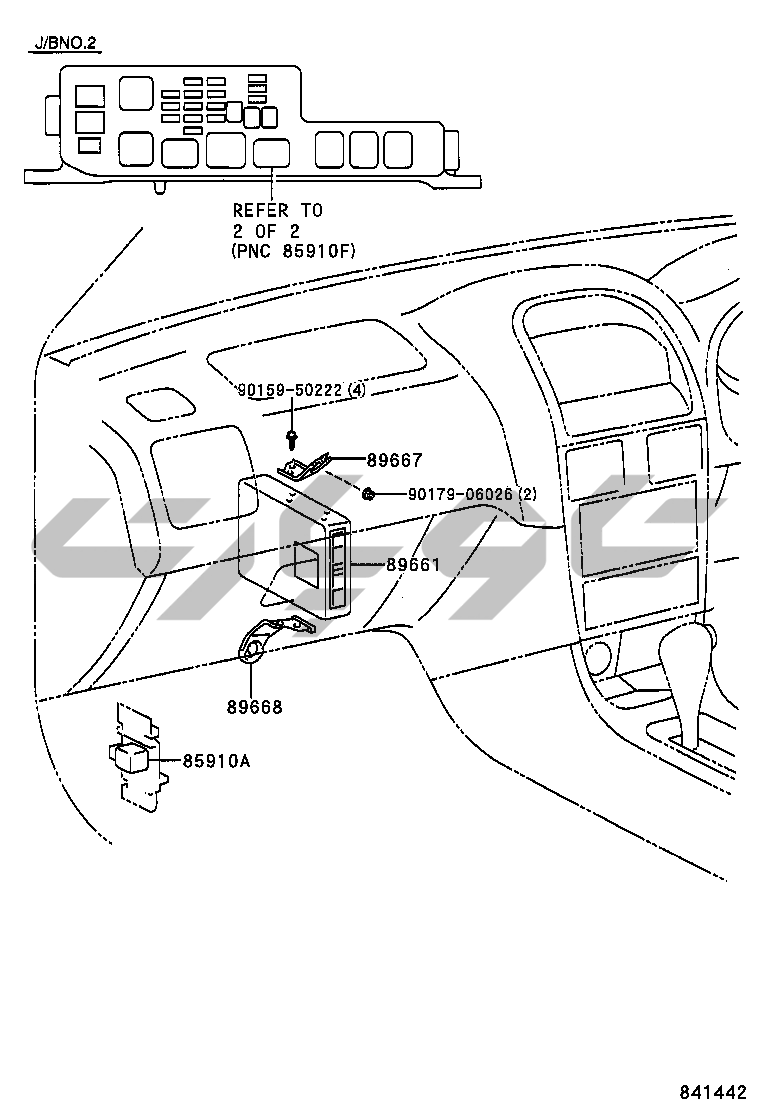 J/BNO.2

REFER TO
2 OF 2
(PNC 85910F)

90159-50222 (4)

89667

90179-06026 (2)

89661

89668

85910A

841442