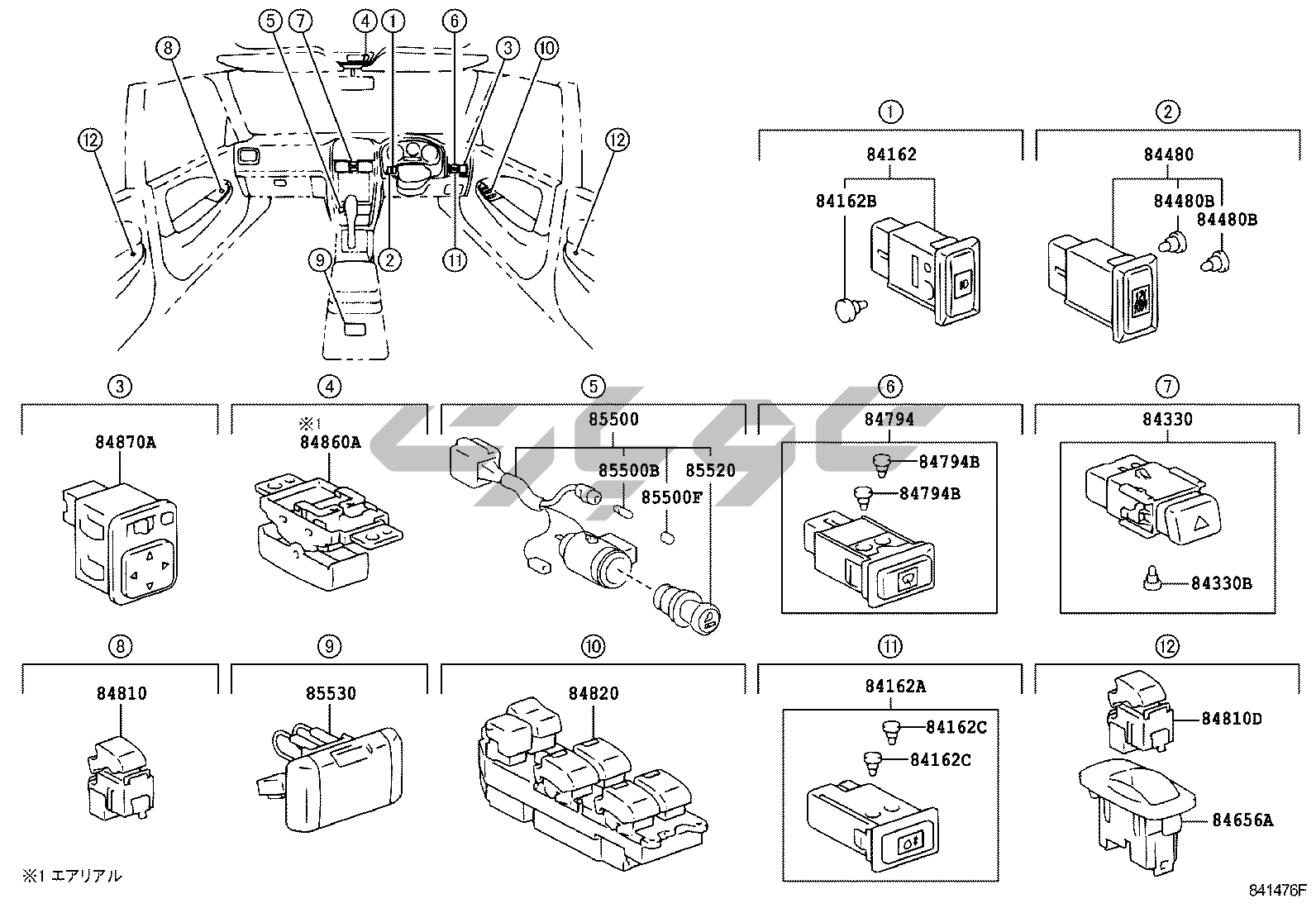 ⑤ ⑦ ④ ① ⑥ ③ ⑩
⑧
⑫ ⑫
⑨ ② ⑪

①
84162
84162B

②
84480
84480B
84480B

③
84870A

④
※1
84860A

⑤
85500
85500B
85520
85500F

⑥
84794
84794B
84794B

⑦
84330
84330B

⑧
84810

⑨
85530

⑩
84820

⑪
84162A
84162C
84162C

⑫
84810D
84656A

※1 エアリアル

841476F