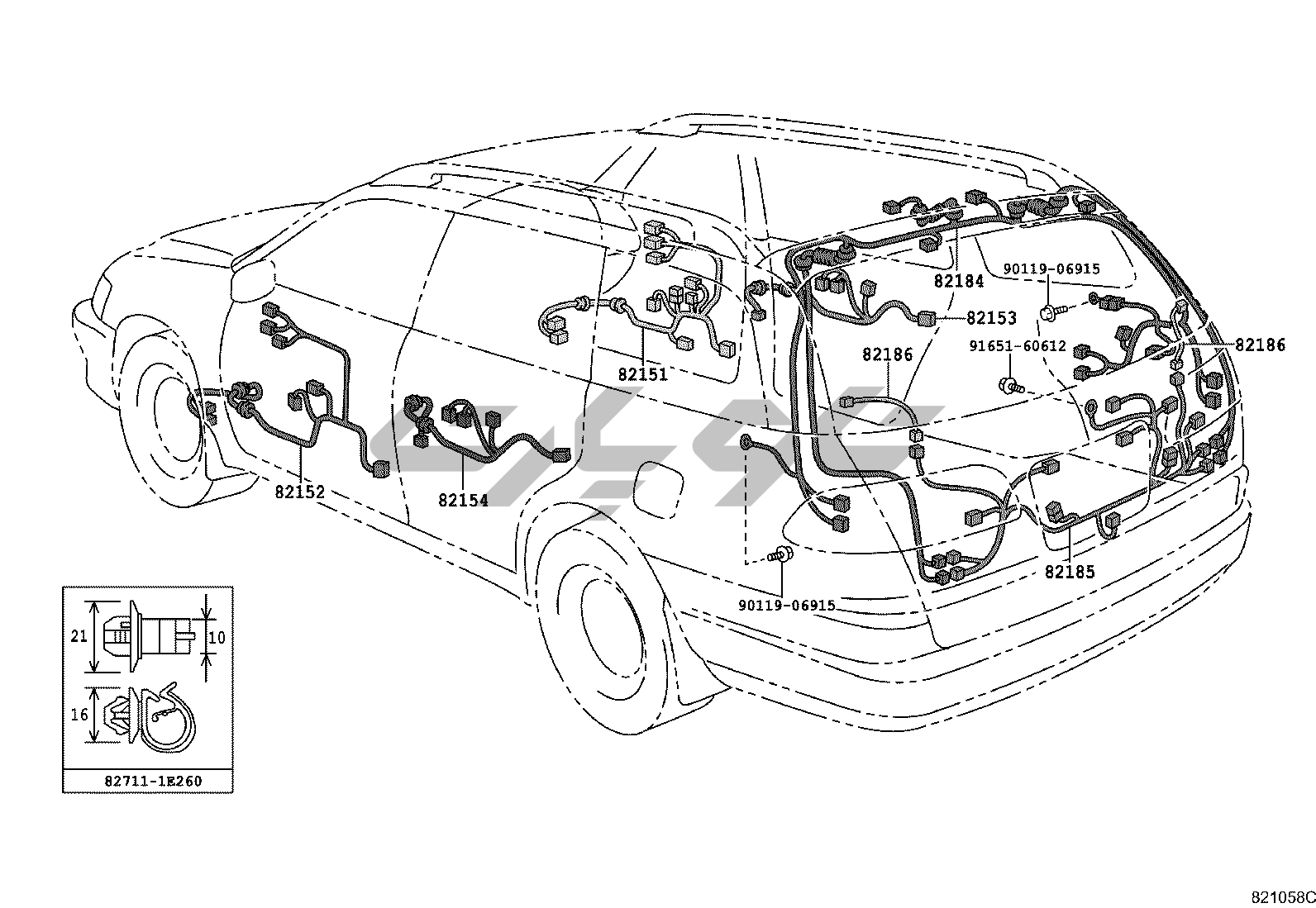 82184
90119-06915
82153
82186
91651-60612
82186
82151
82152
82154
82185
90119-06915
21
10
16
82711-1E260
821058C