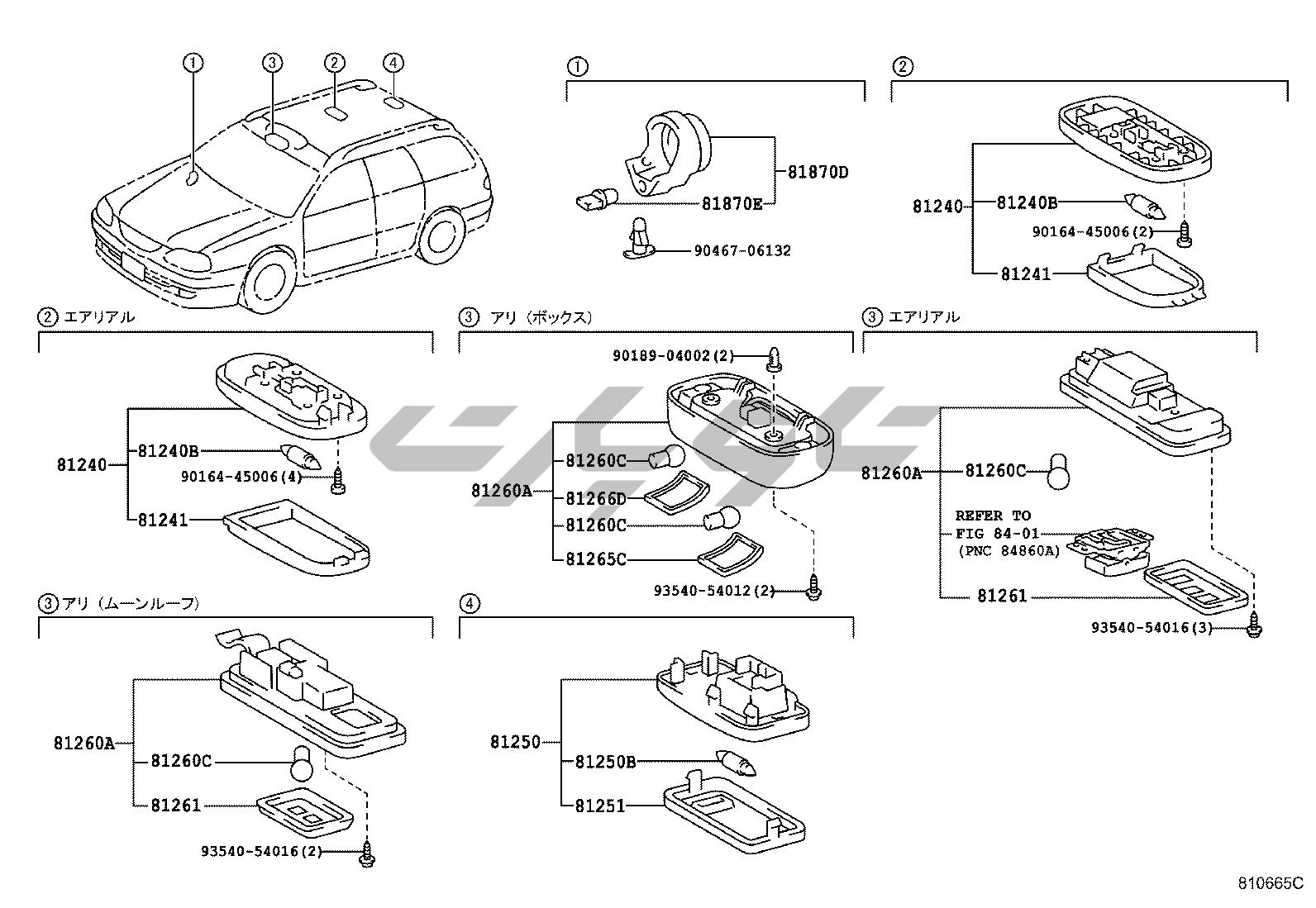 ①
③
②
④

①
81870D
81870E
90467-06132

②
81240
81240B
90164-45006(2)
81241

② エアリアル
81240
81240B
90164-45006(4)
81241

③ アリ (ボックス)
90189-04002(2)
81260A
81260C
81266D
81260C
81265C
93540-54012(2)

③ エアリアル
81260A
81260C
REFER TO
FIG 84-01
(PNC 84860A)
81261
93540-54016(3)

③ アリ (ムーンルーフ)
81260A
81260C
81261
93540-54016(2)

④
81250
81250B
81251

810665C