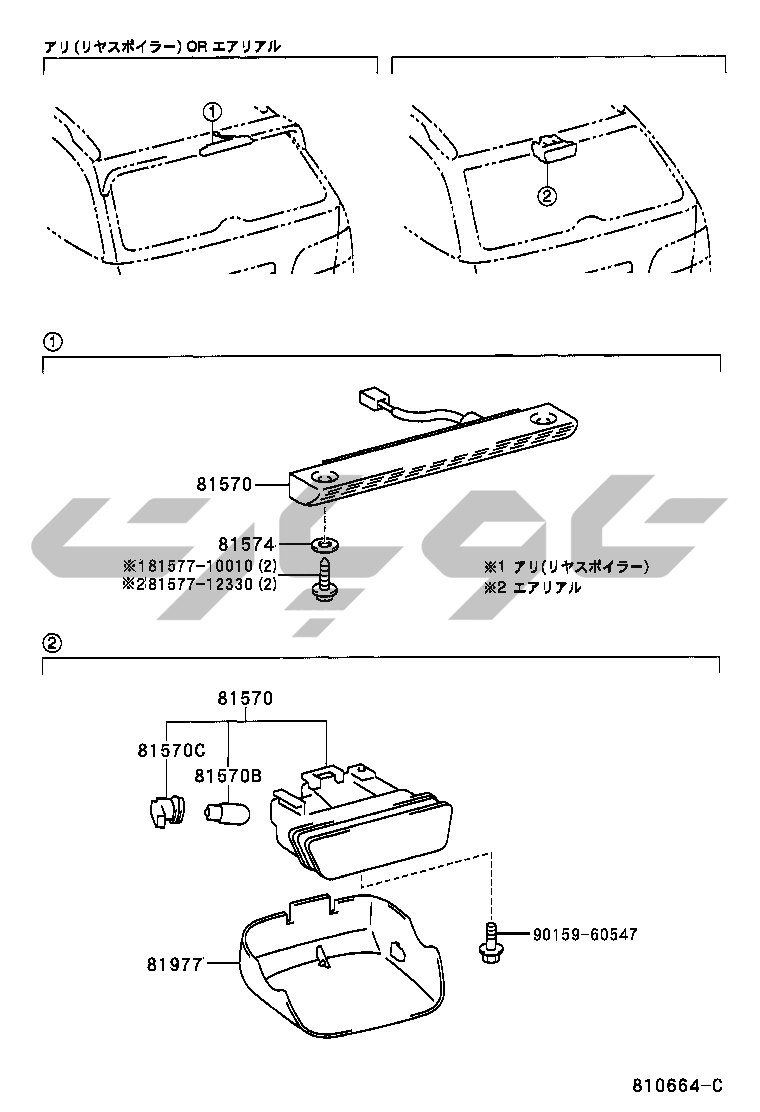 アリ(リヤスポイラー) OR エアリアル

①

②

①

81570

81574

※181577-10010 (2)
※281577-12330 (2)

※1 アリ(リヤスポイラー)
※2 エアリアル

②

81570

81570C

81570B

81977

90159-60547

810664-C