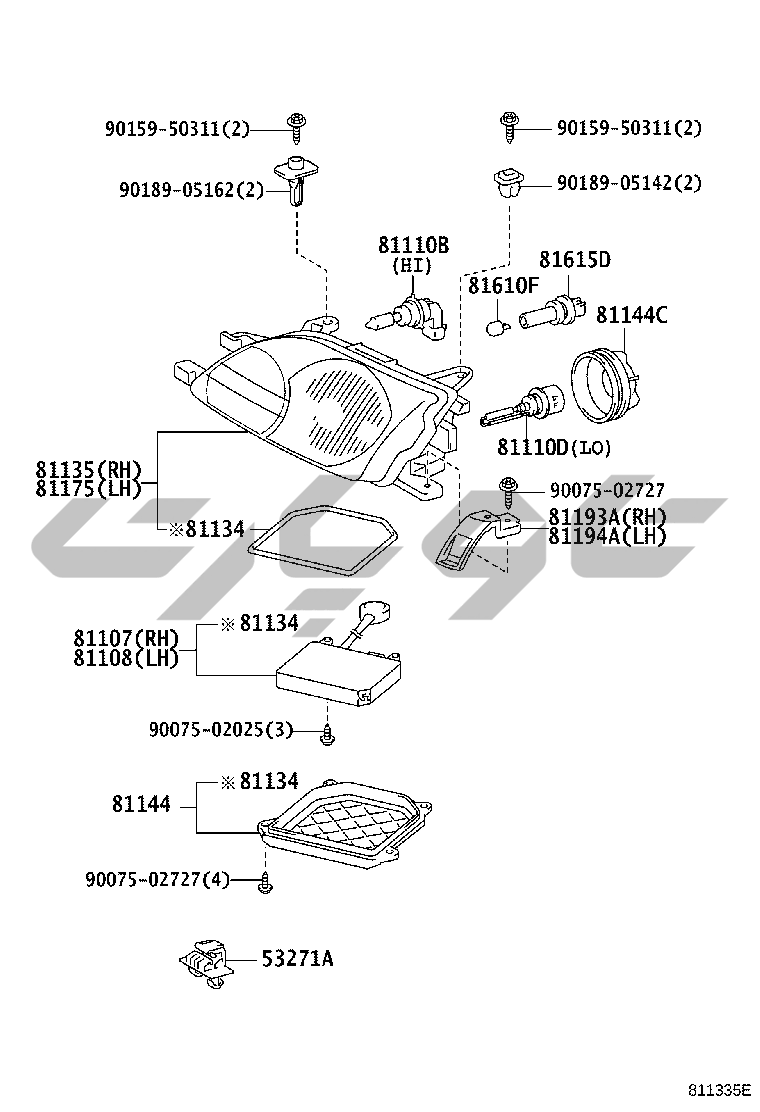 90159-50311(2)
90159-50311(2)
90189-05162(2)
90189-05142(2)
81110B
(HI)
81615D
81610F
81144C
81110D(LO)
81135(RH)
81175(LH)
90075-02727
※81134
81193A(RH)
81194A(LH)
81107(RH)
81108(LH)
※81134
90075-02025(3)
81144
※81134
90075-02727(4)
53271A
811335E