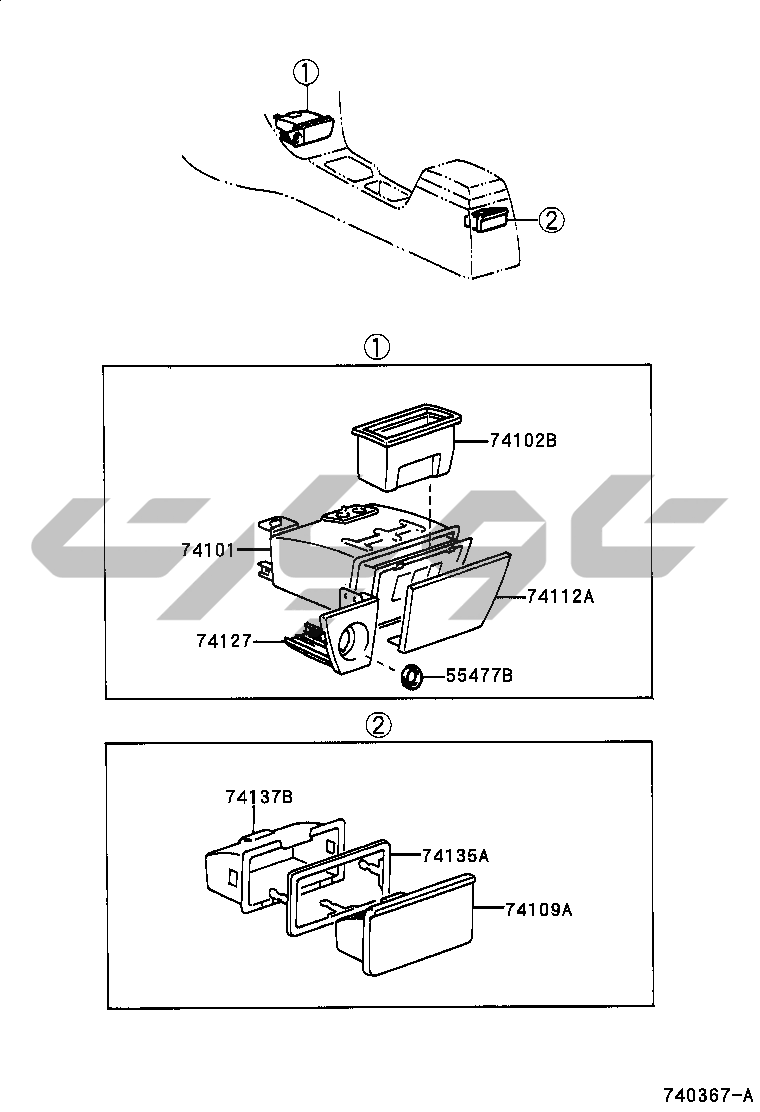 ①
②
①
74102B
74101
74112A
74127
55477B
②
74137B
74135A
74109A
740367-A