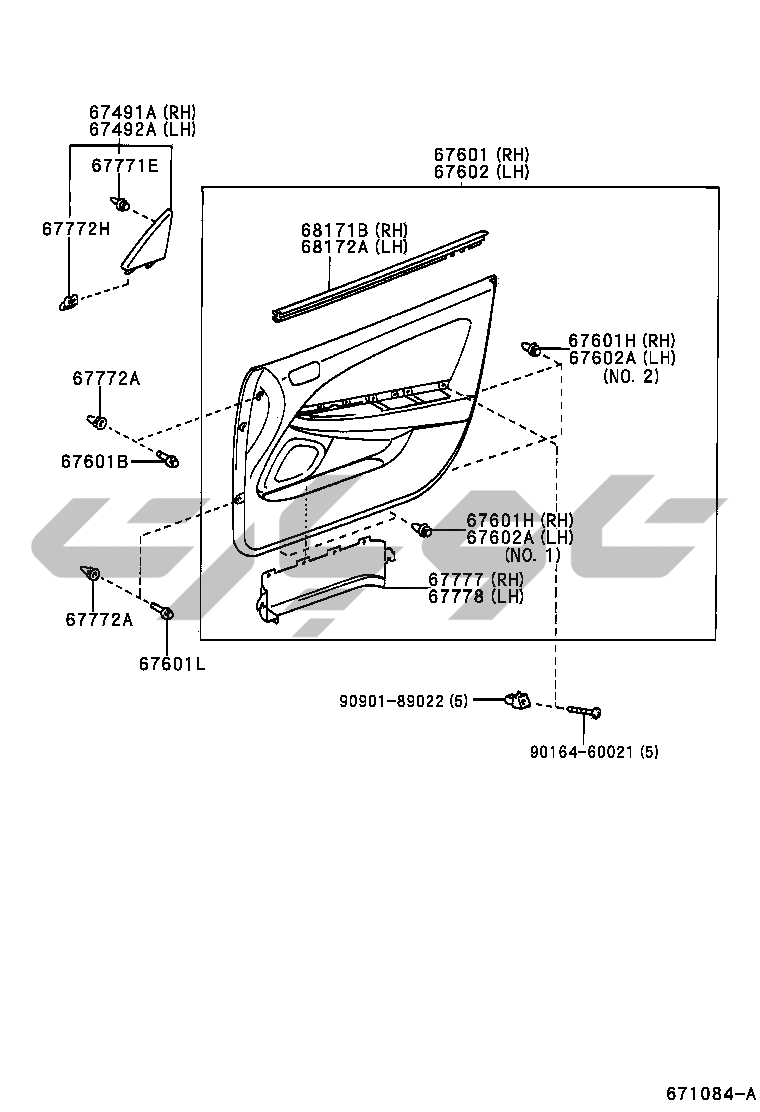 67491A (RH)
67492A (LH)

67771E

67772H

67601 (RH)
67602 (LH)

68171B (RH)
68172A (LH)

67601H (RH)
67602A (LH)
(NO. 2)

67772A

67601B

67601H (RH)
67602A (LH)
(NO. 1)

67777 (RH)
67778 (LH)

67772A

67601L

90901-89022 (5)

90164-60021 (5)

671084-A