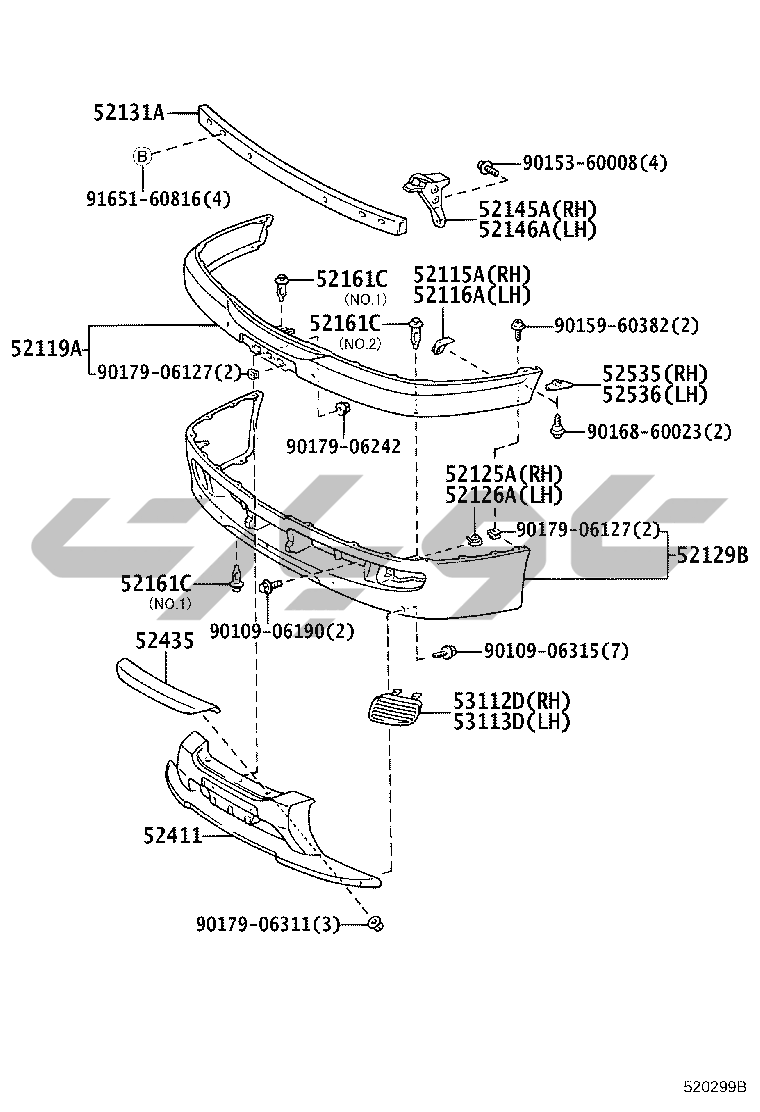 52131A
B
91651-60816(4)
90153-60008(4)
52145A(RH)
52146A(LH)
52161C
(NO.1)
52115A(RH)
52116A(LH)
52161C
(NO.2)
90159-60382(2)
52119A
90179-06127(2)
52535(RH)
52536(LH)
90179-06242
90168-60023(2)
52125A(RH)
52126A(LH)
90179-06127(2)
52129B
52161C
(NO.1)
90109-06190(2)
52435
90109-06315(7)
53112D(RH)
53113D(LH)
52411
90179-06311(3)
520299B