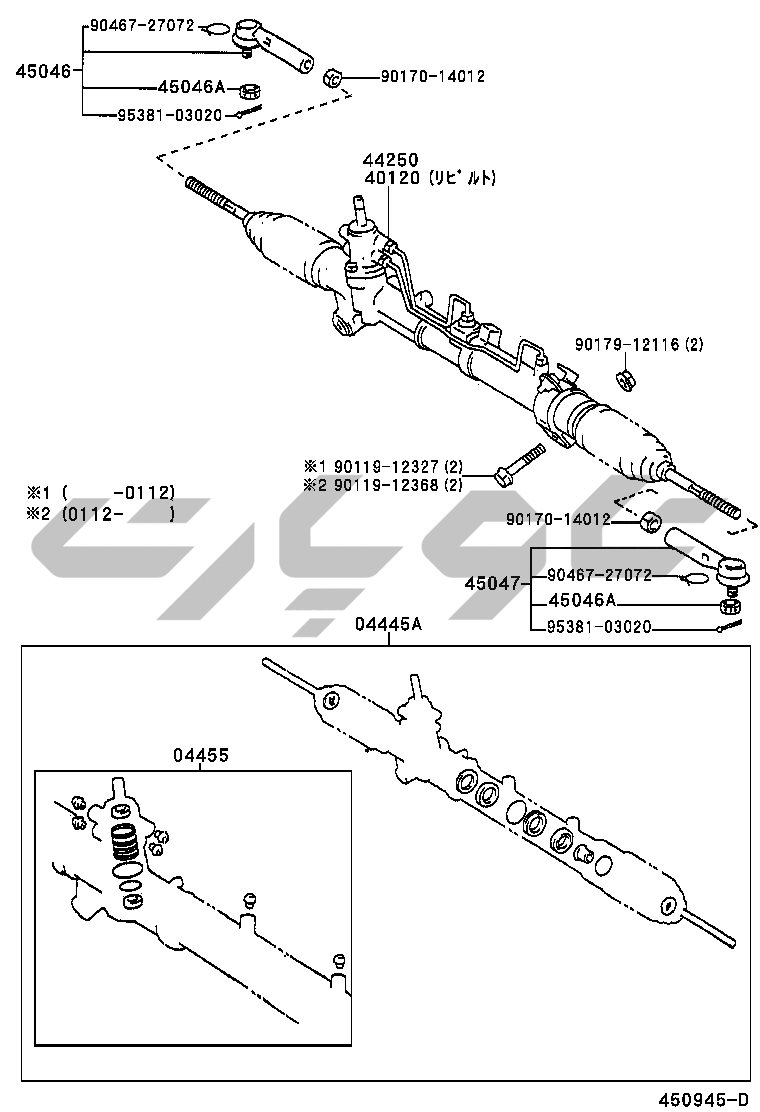 90467-27072
45046
45046A
95381-03020
90170-14012
44250
40120 (リビルト)
90179-12116 (2)
※1 90119-12327 (2)
※2 90119-12368 (2)
※1 ( -0112)
※2 (0112- )
90170-14012
45047
90467-27072
45046A
95381-03020
04445A
04455
450945-D