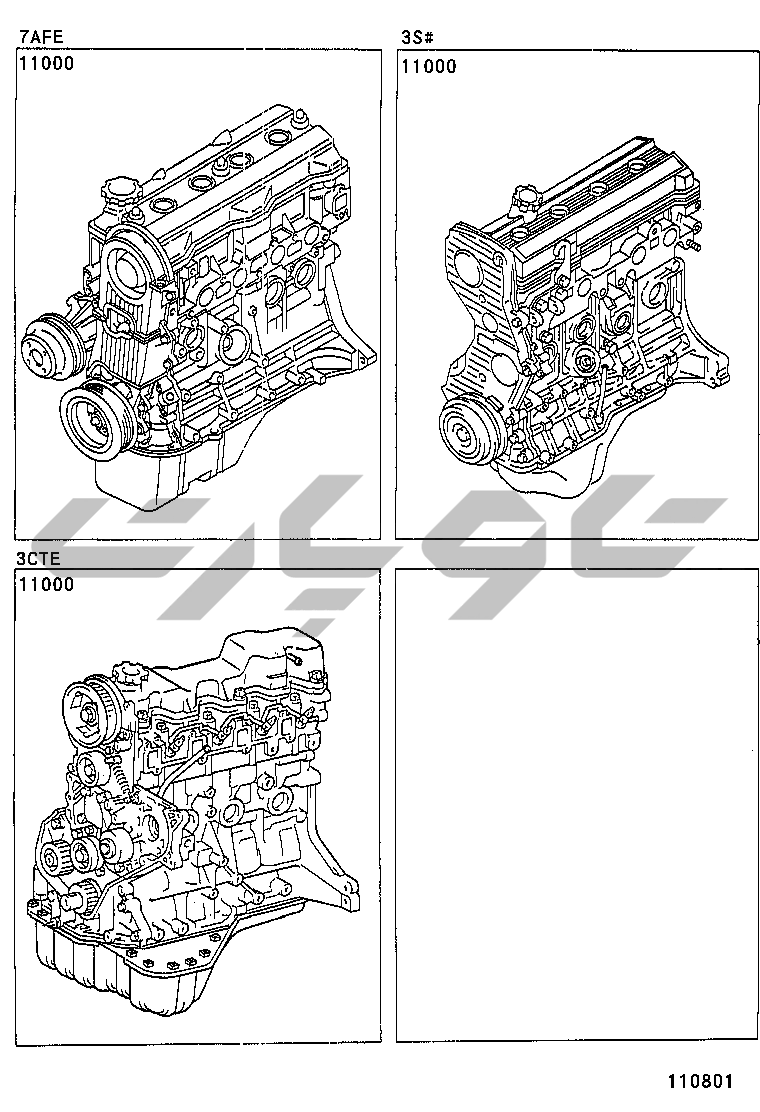 7AFE
11000

3S#
11000

3CTE
11000

110801