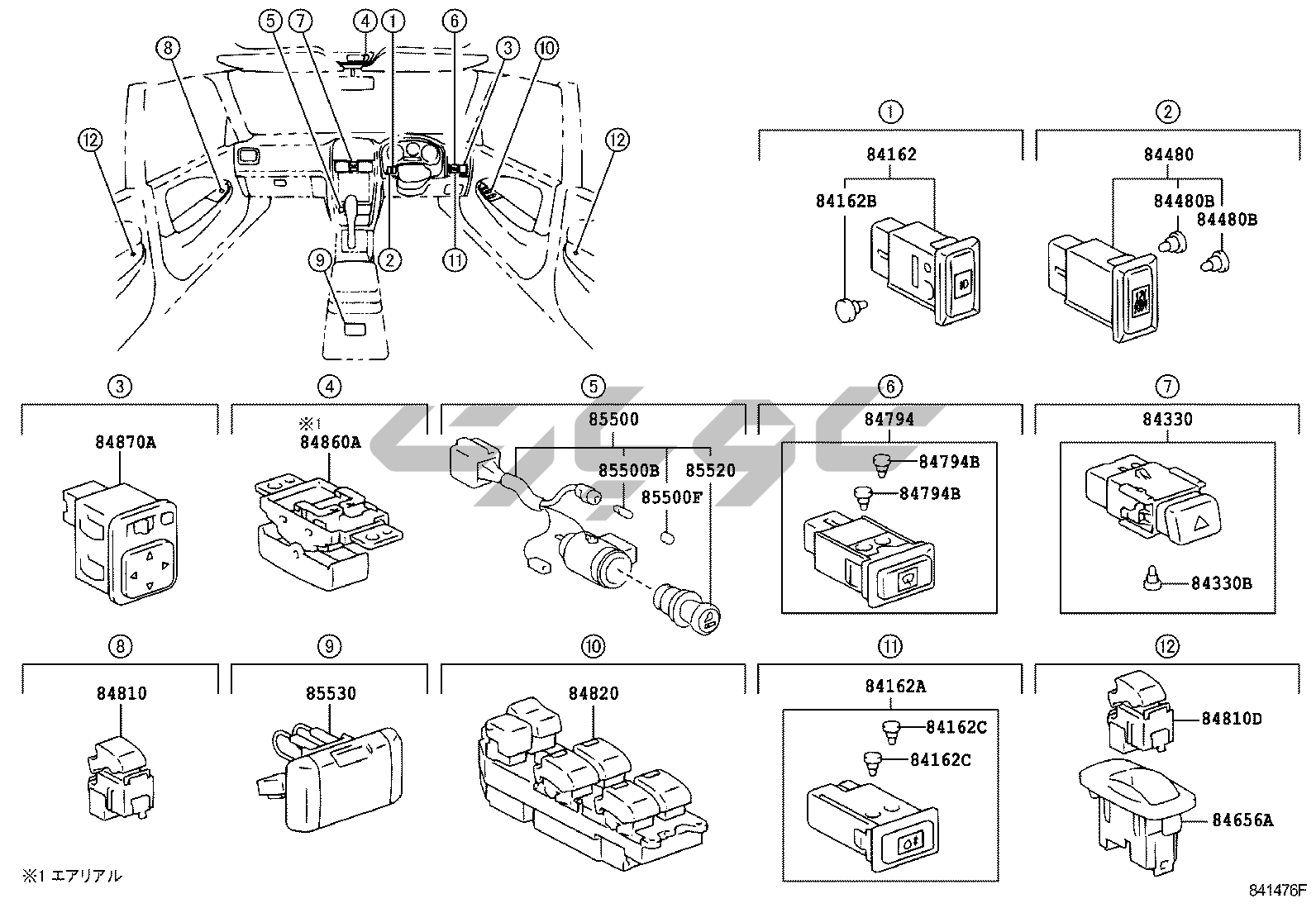 ⑤ ⑦ ④ ① ⑥ ③ ⑩
⑧
⑫ ⑫
⑨ ② ⑪

①
84162
84162B

②
84480
84480B
84480B

③
84870A

④
※1
84860A

⑤
85500
85500B
85520
85500F

⑥
84794
84794B
84794B

⑦
84330
84330B

⑧
84810

⑨
85530

⑩
84820

⑪
84162A
84162C
84162C

⑫
84810D
84656A

※1 エアリアル

841476F