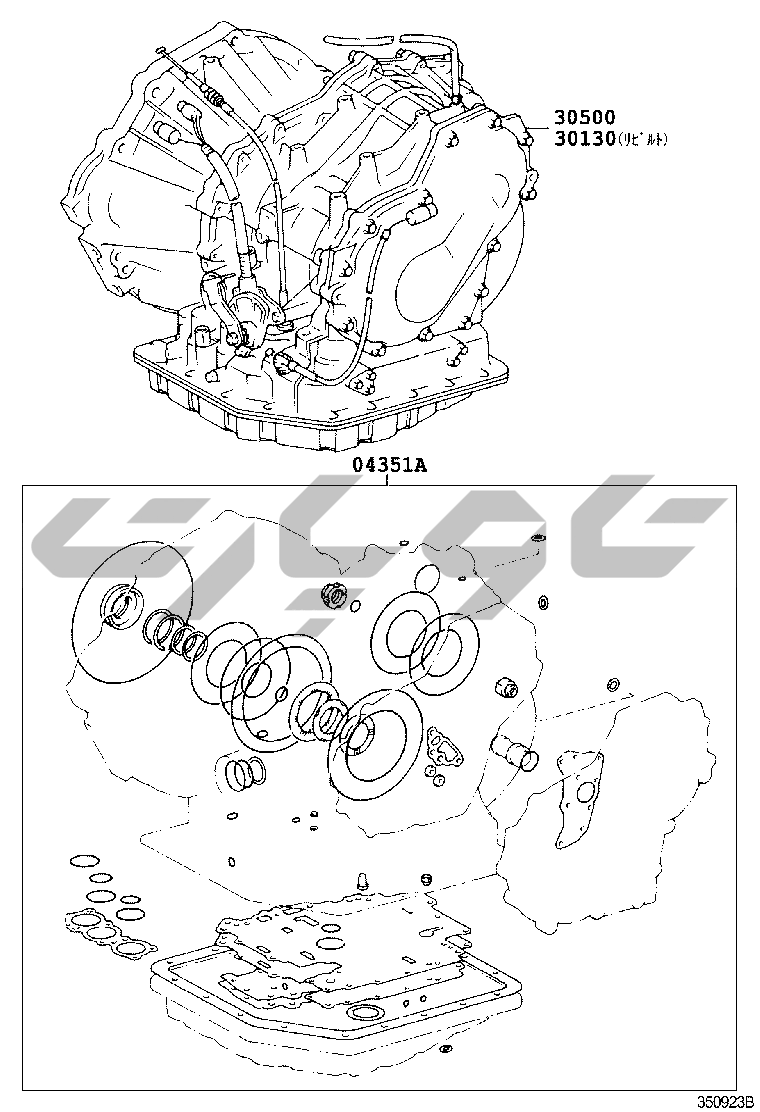 30500
30130(リビルト)

04351A

350923B