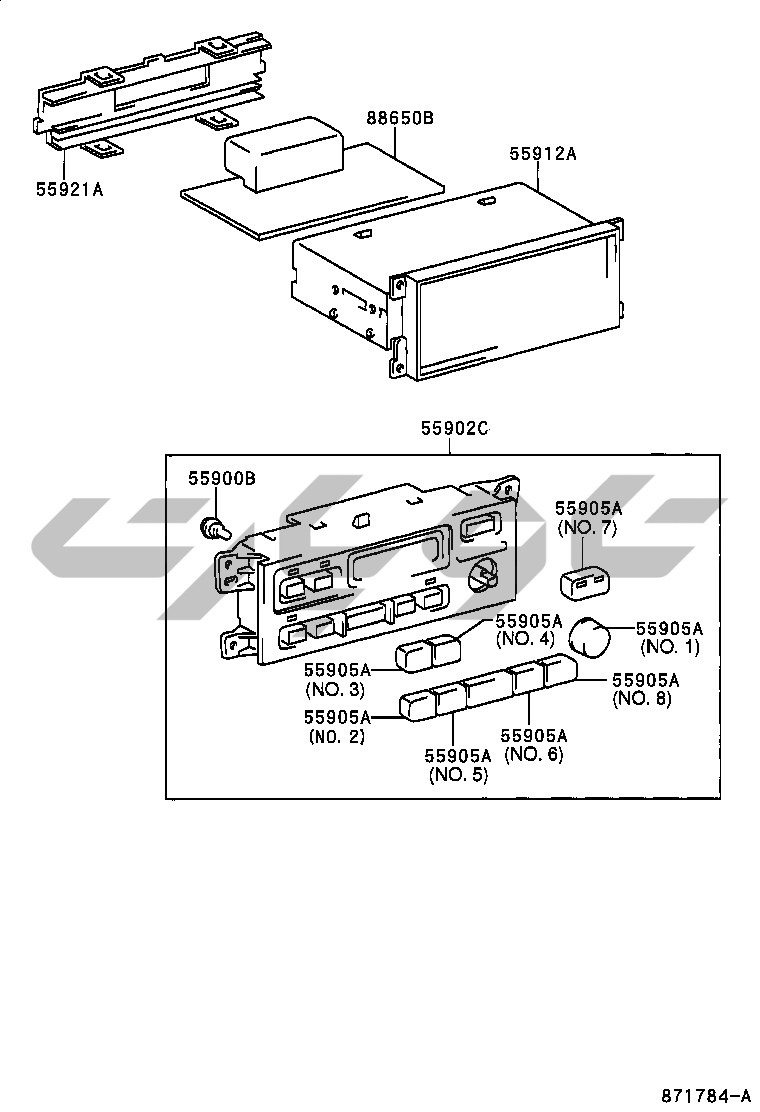 88650B
55912A
55921A
55902C
55900B
55905A
(NO. 7)
55905A
(NO. 4)
55905A
(NO. 1)
55905A
(NO. 3)
55905A
(NO. 8)
55905A
(NO. 2)
55905A
(NO. 6)
55905A
(NO. 5)
871784-A