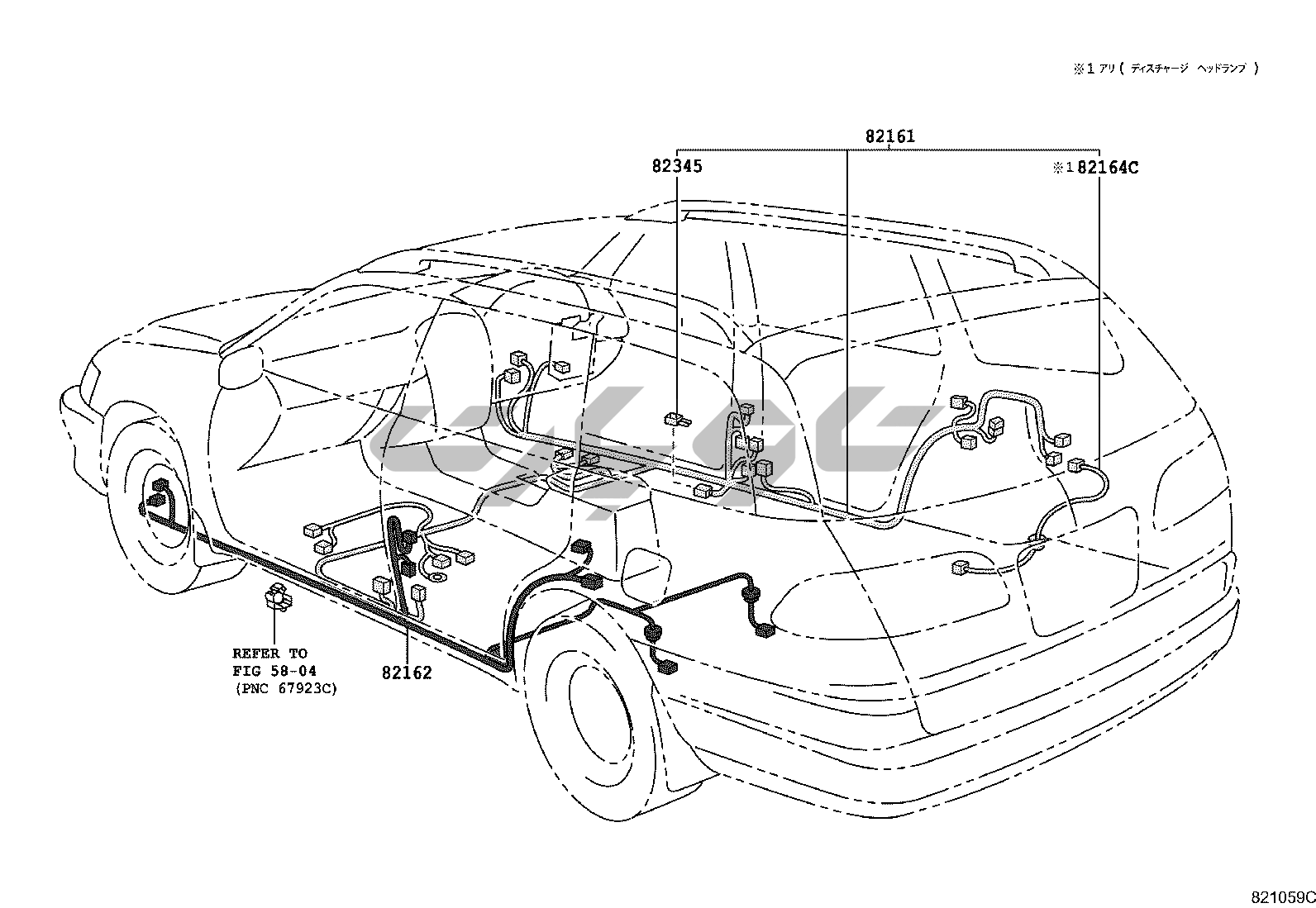 ※1 アリ（ ディスチャージ ヘッドランプ ）

82161

82345

※1 82164C

REFER TO FIG 58-04 (PNC 67923C)

82162

821059C