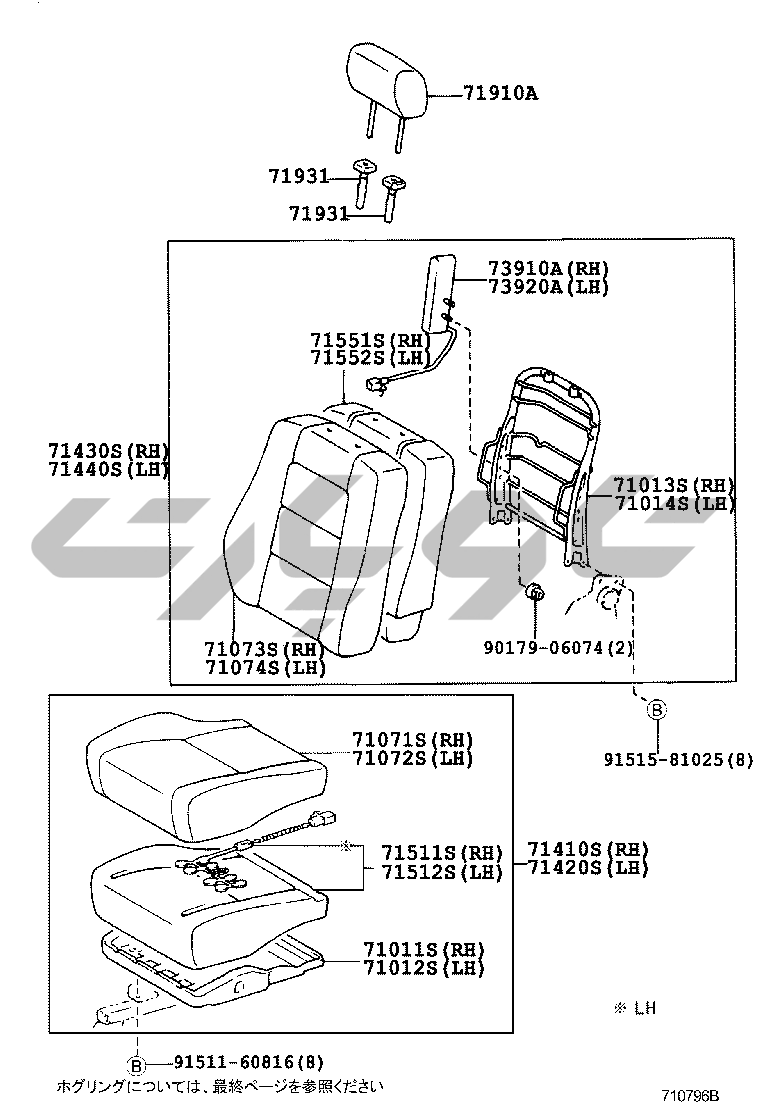 71910A
71931
71931
73910A(RH)
73920A(LH)
71551S(RH)
71552S(LH)
71430S(RH)
71440S(LH)
71013S(RH)
71014S(LH)
71073S(RH)
71074S(LH)
90179-06074(2)
B
91515-81025(8)
71071S(RH)
71072S(LH)
※
71511S(RH)
71512S(LH)
71410S(RH)
71420S(LH)
71011S(RH)
71012S(LH)
※ LH
B
91511-60816(8)
ホグリングについては、最終ページを参照ください
710796B