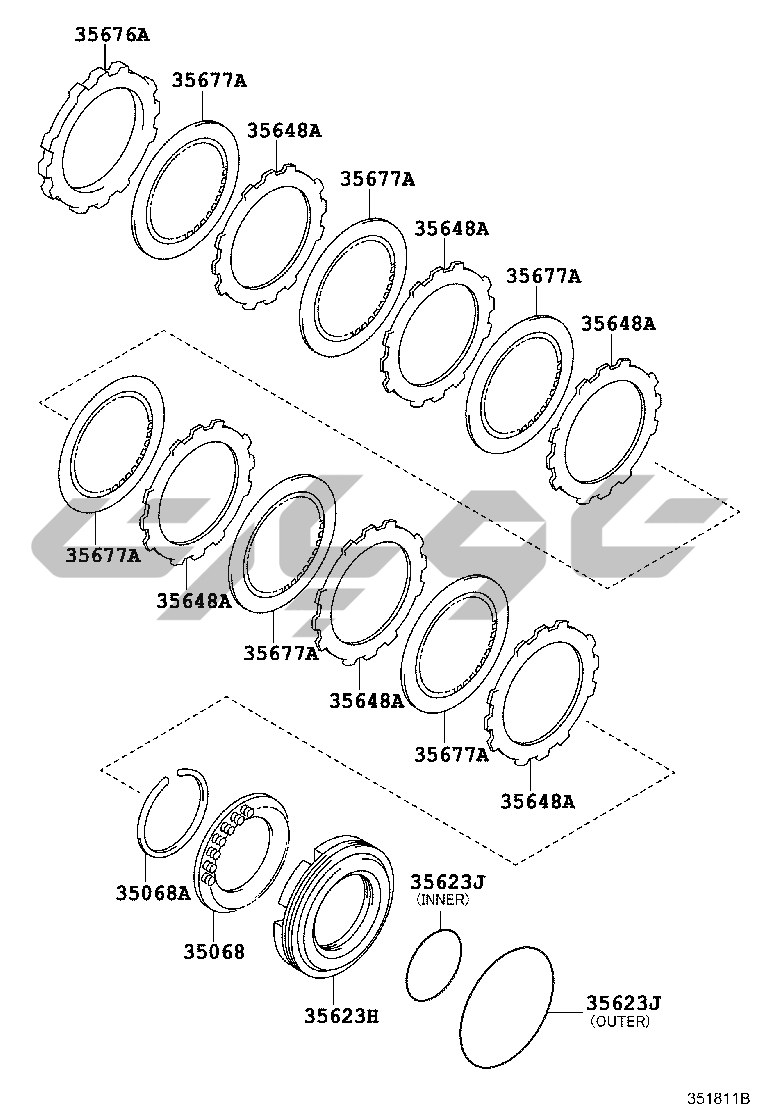 35676A
35677A
35648A
35677A
35648A
35677A
35648A
35677A
35648A
35677A
35648A
35677A
35648A
35068A
35068
35623H
35623J
(INNER)
35623J
(OUTER)
351811B