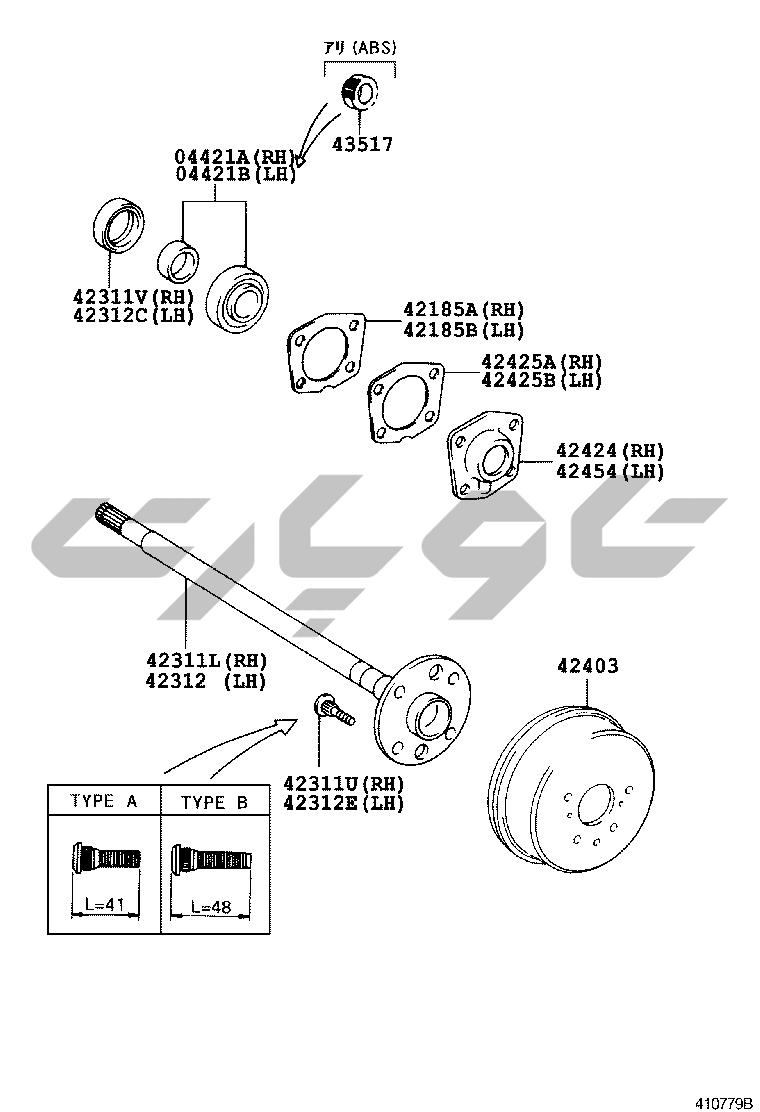 アリ (ABS)

43517

04421A(RH)
04421B(LH)

42311V(RH)
42312C(LH)

42185A(RH)
42185B(LH)

42425A(RH)
42425B(LH)

42424(RH)
42454(LH)

42311L(RH)
42312 (LH)

42403

42311U(RH)
42312E(LH)

| TYPE A | TYPE B |
|---|---|
| L=41 | L=48 |

410779B