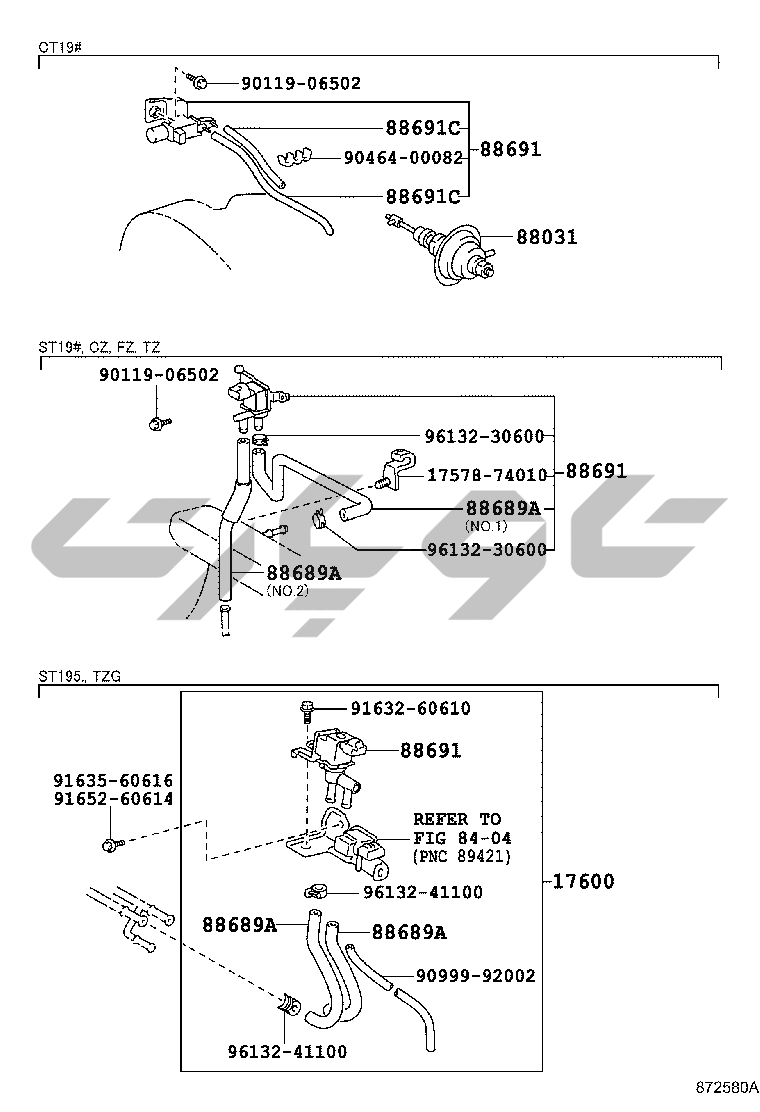 CT19#

90119-06502
88691C
90464-00082
88691
88691C
88031

ST19#, CZ, FZ, TZ

90119-06502
96132-30600
17578-74010
88691
88689A
(NO.1)
96132-30600
88689A
(NO.2)

ST195., TZG

91632-60610
88691
91635-60616
91652-60614
REFER TO
FIG 84-04
(PNC 89421)
96132-41100
17600
88689A
88689A
90999-92002
96132-41100

872580A