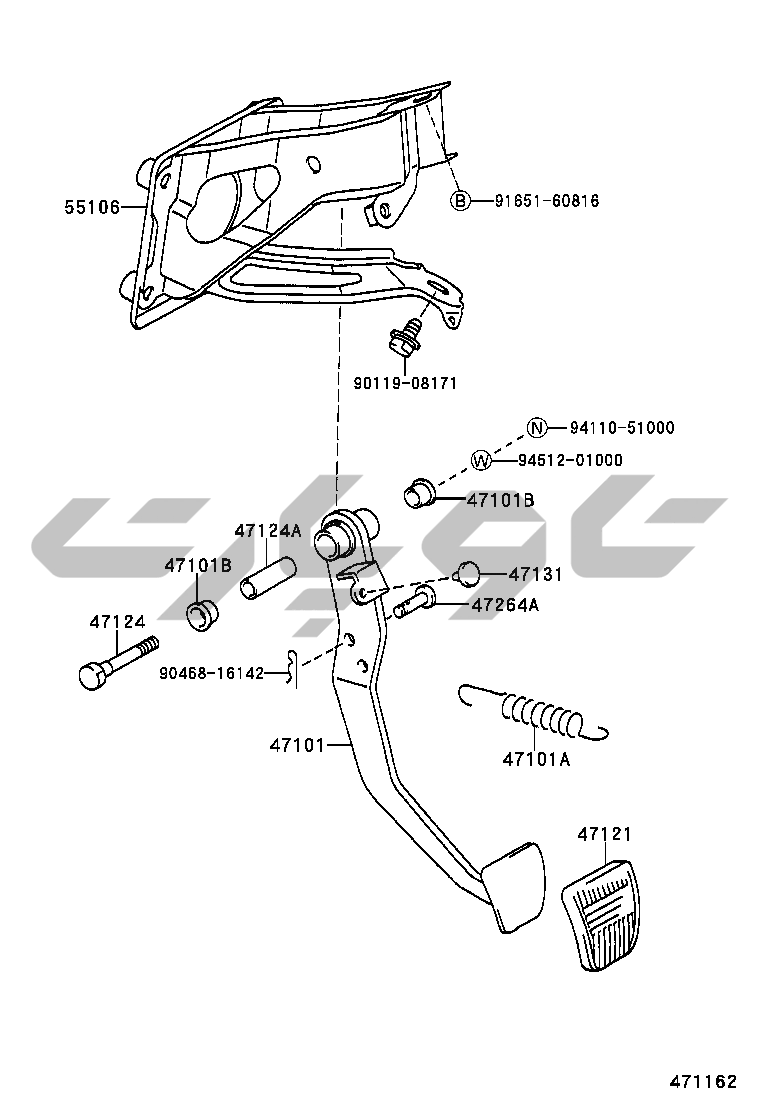 55106
B 91651-60816
90119-08171
N 94110-51000
W 94512-01000
47101B
47124A
47101B
47131
47264A
47124
90468-16142
47101
47101A
47121
471162