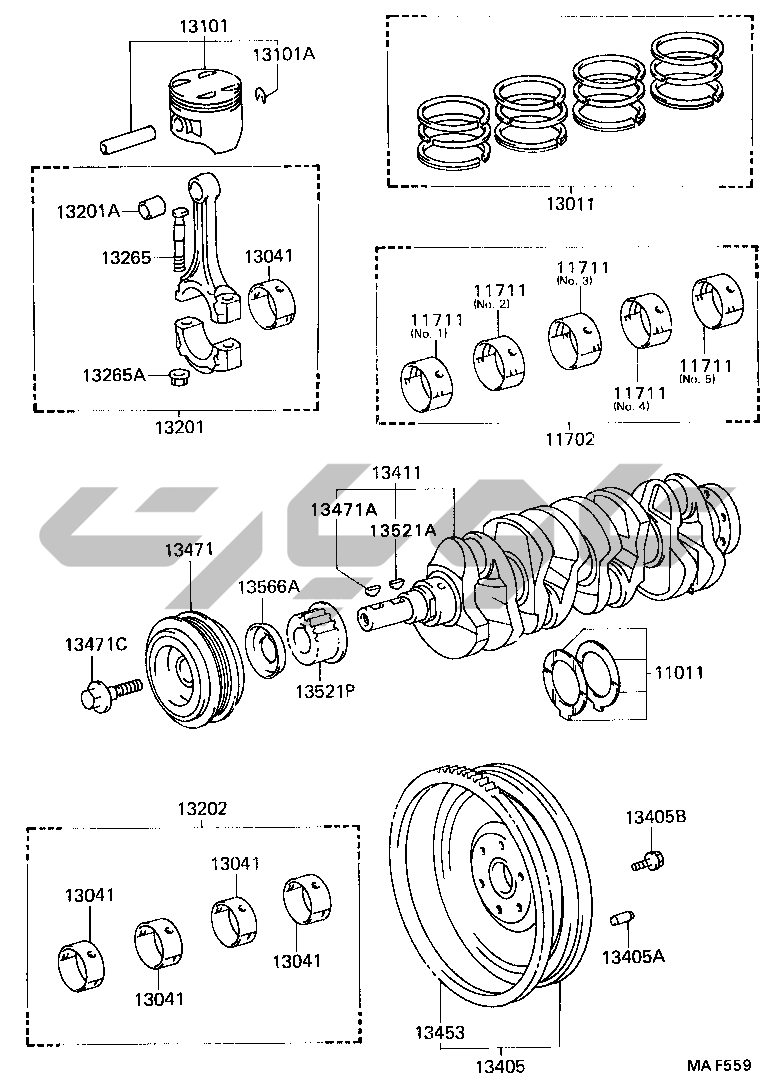 13101
13101A
13011
13201A
13265
13041
13265A
13201
11711 (No. 1)
11711 (No. 2)
11711 (No. 3)
11711 (No. 4)
11711 (No. 5)
11702
13411
13471A
13521A
13471
13566A
13471C
13521P
11011
13202
13041
13041
13041
13041
13405B
13405A
13453
13405
MA F559