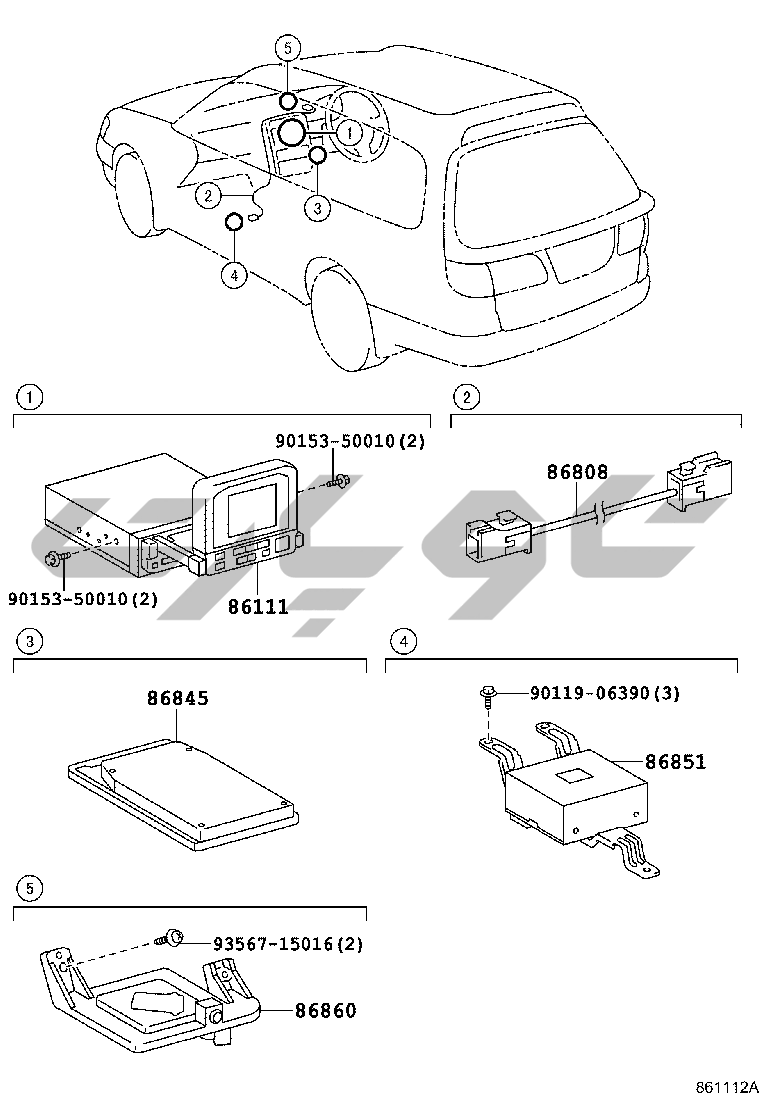 5
1
2
3
4

1
90153-50010(2)
90153-50010(2)
86111

2
86808

3
86845

4
90119-06390(3)
86851

5
93567-15016(2)
86860

861112A